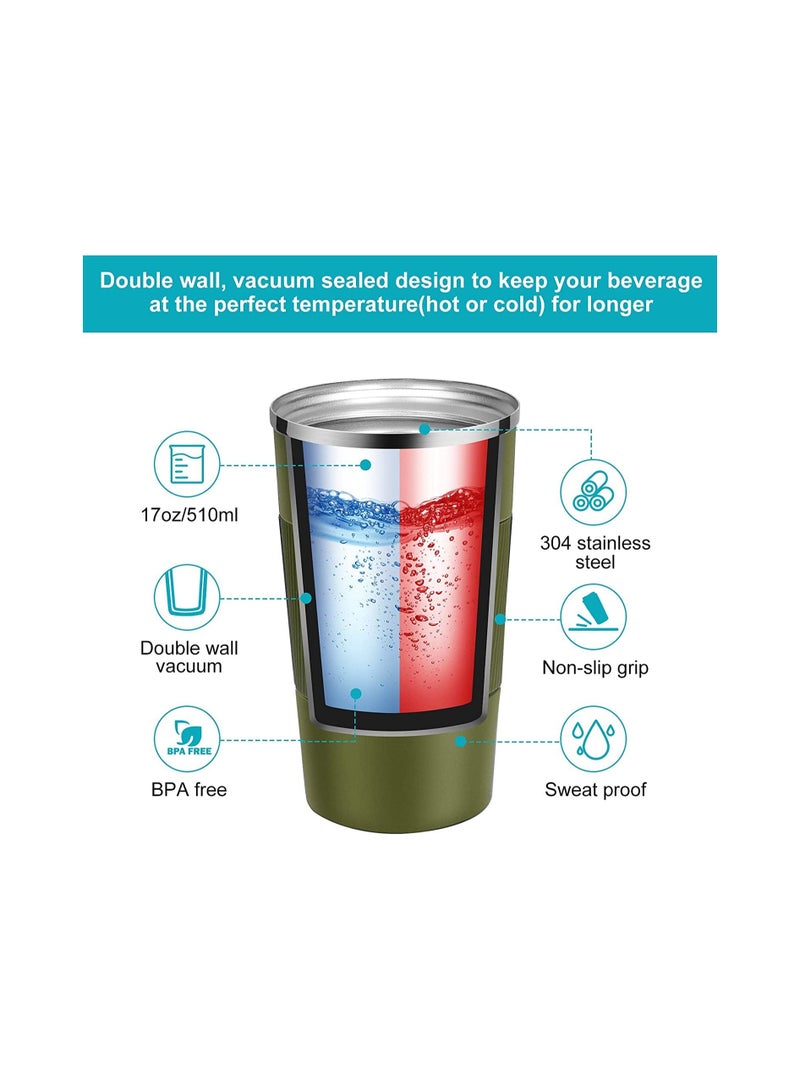 Double wall, vacuum sealed design to keep your beverage at the perfect temperature(hot or cold) for longer

17oz/510ml

Double wall vacuum

BPA FREE

BPA free

304 stainless steel

Non-slip grip

Sweat proof