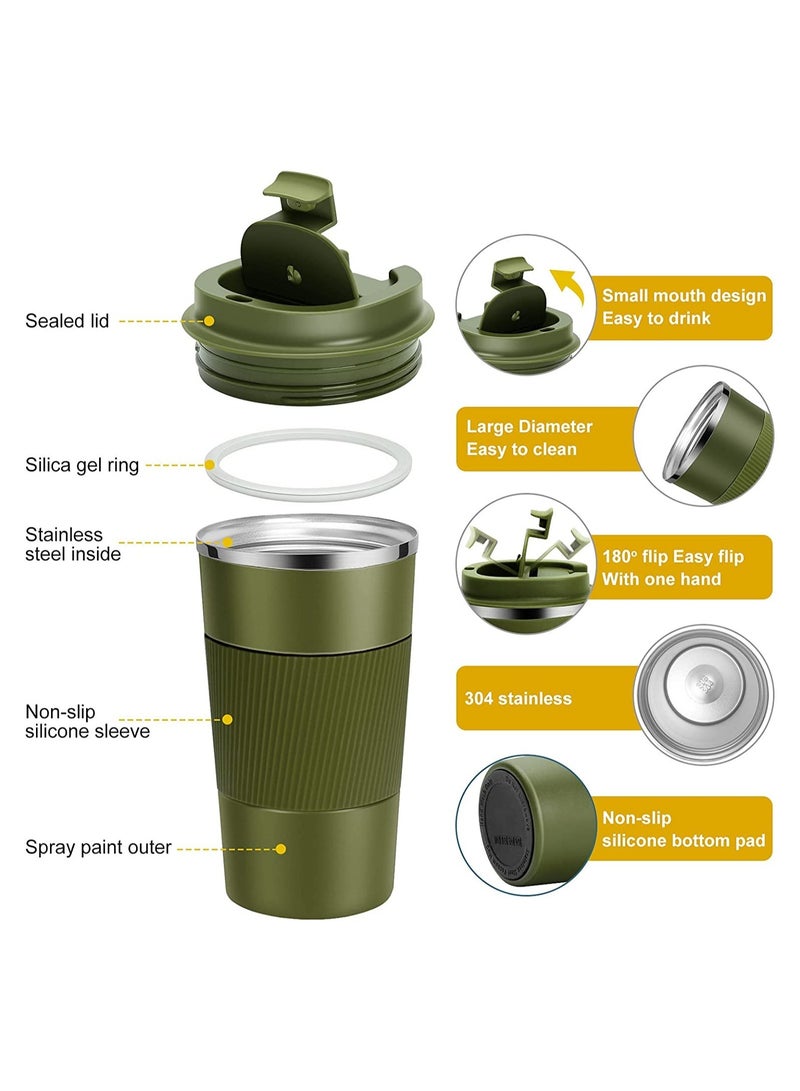 Sealed lid

Silica gel ring

Stainless steel inside

Non-slip silicone sleeve

Spray paint outer

Small mouth design
Easy to drink

Large Diameter
Easy to clean

180° flip Easy flip
With one hand

304 stainless

Non-slip
silicone bottom pad