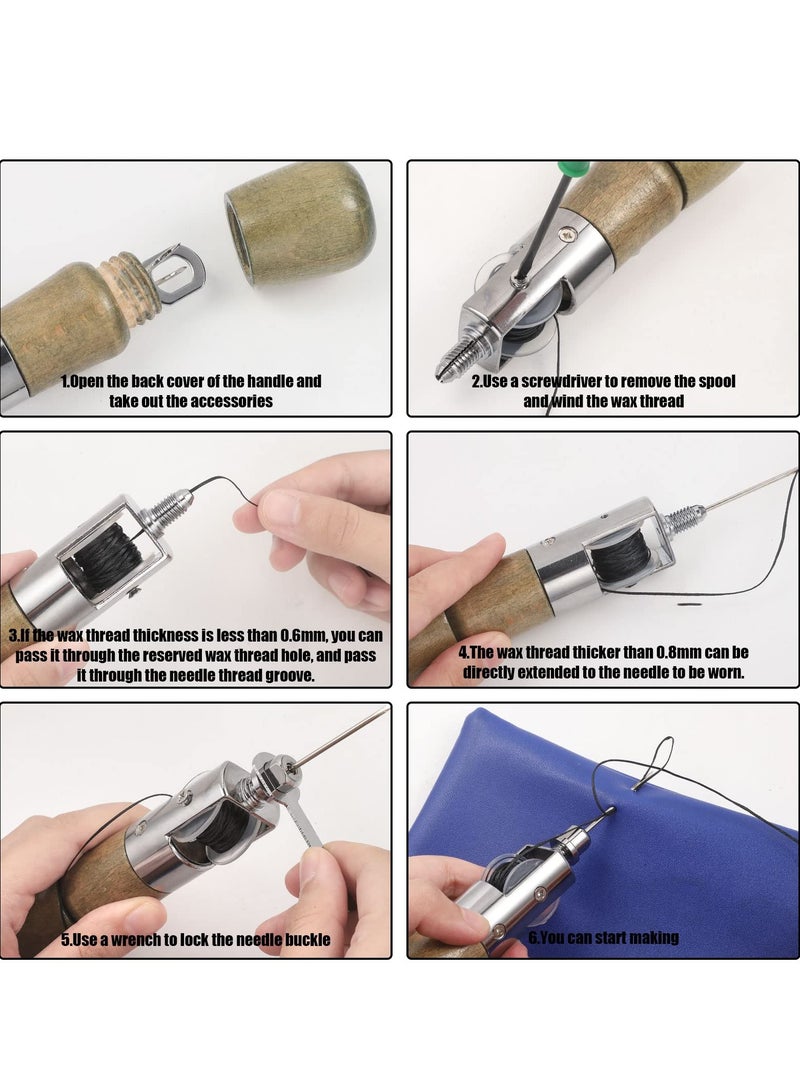 1.Open the back cover of the handle and take out the accessories

2.Use a screwdriver to remove the spool and wind the wax thread

3.If the wax thread thickness is less than 0.6mm, you can pass it through the reserved wax thread hole, and pass it through the needle thread groove.

4.The wax thread thicker than 0.8mm can be directly extended to the needle to be worn.

5.Use a wrench to lock the needle buckle

6.You can start making