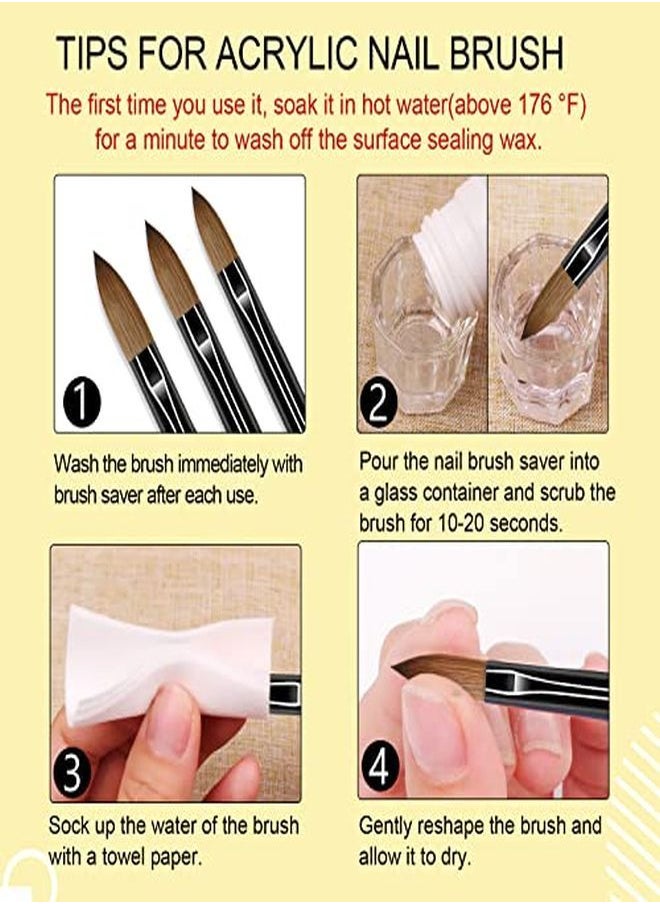 TIPS FOR ACRYLIC NAIL BRUSH

The first time you use it, soak it in hot water(above 176 °F) for a minute to wash off the surface sealing wax.

1

Wash the brush immediately with brush saver after each use.

2

Pour the nail brush saver into a glass container and scrub the brush for 10-20 seconds.

3

Sock up the water of the brush with a towel paper.

4

Gently reshape the brush and allow it to dry.