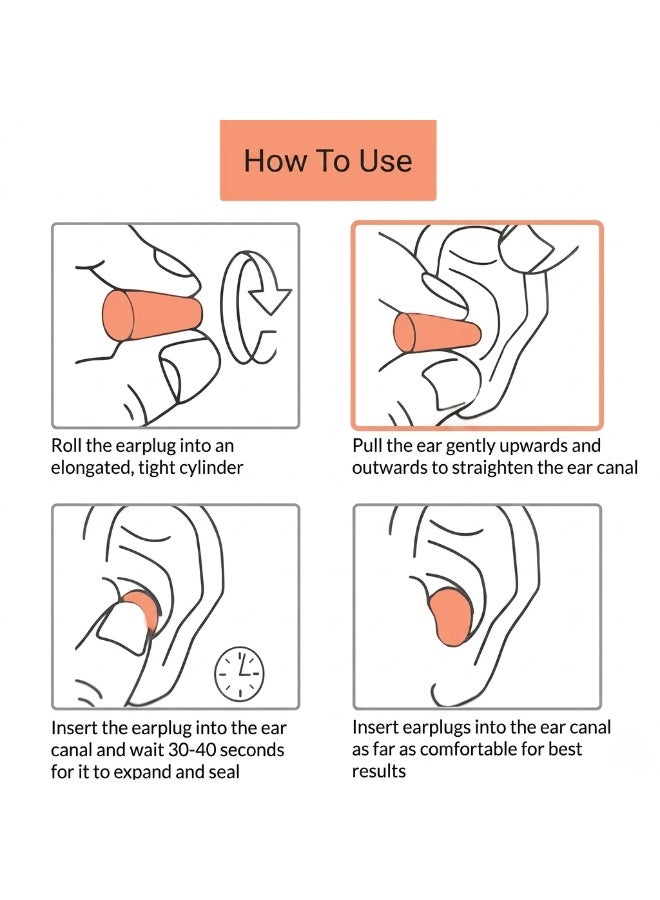 How To Use

Roll the earplug into an elongated, tight cylinder

Pull the ear gently upwards and outwards to straighten the ear canal

Insert the earplug into the ear canal and wait 30-40 seconds for it to expand and seal

Insert earplugs into the ear canal as far as comfortable for best results