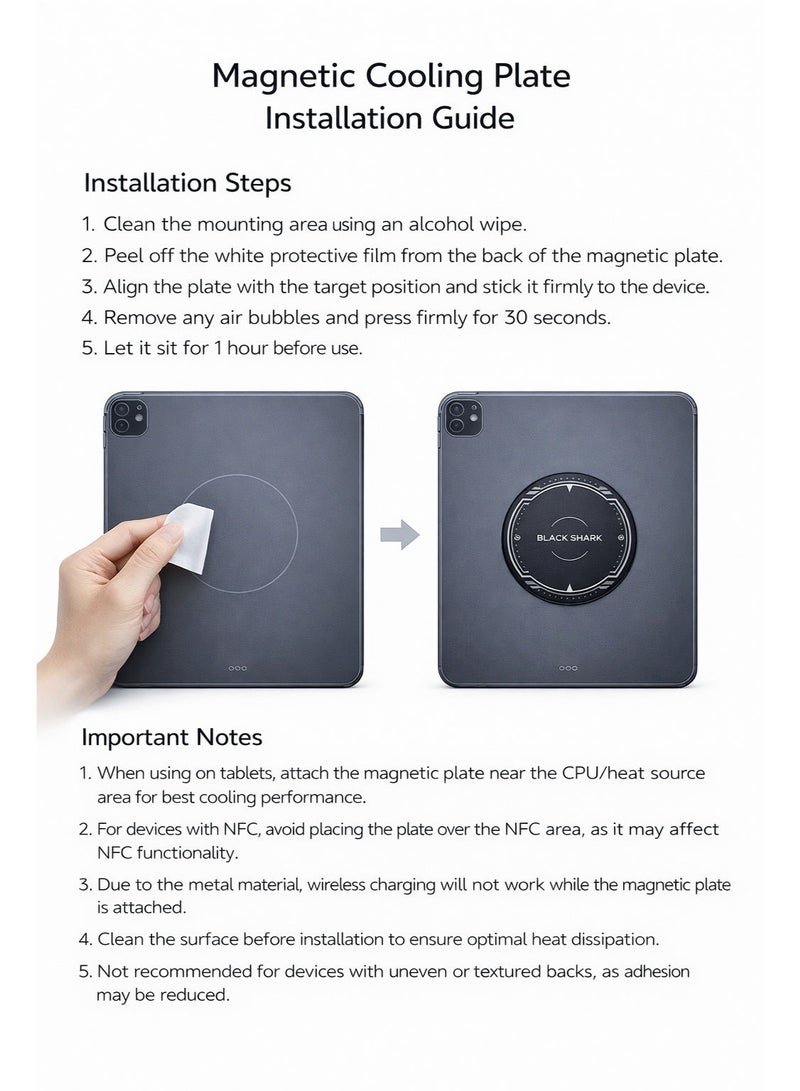 Magnetic Cooling Plate
Installation Guide

Installation Steps

1. Clean the mounting area using an alcohol wipe.
2. Peel off the white protective film from the back of the magnetic plate.
3. Align the plate with the target position and stick it firmly to the device.
4. Remove any air bubbles and press firmly for 30 seconds.
5. Let it sit for 1 hour before use.

BLACK SHARK

Important Notes

1. When using on tablets, attach the magnetic plate near the CPU/heat source area for best cooling performance.

2. For devices with NFC, avoid placing the plate over the NFC area, as it may affect NFC functionality.

3. Due to the metal material, wireless charging will not work while the magnetic plate is attached.

4. Clean the surface before installation to ensure optimal heat dissipation.

5. Not recommended for devices with uneven or textured backs, as adhesion may be reduced.