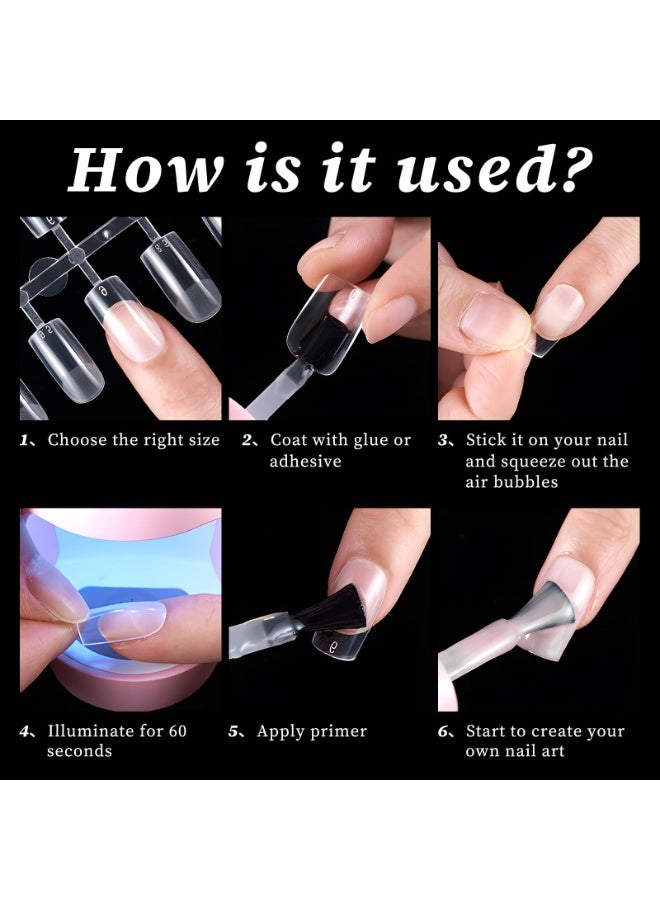 How is it used?

1、Choose the right size

2、Coat with glue or adhesive

3、Stick it on your nail and squeeze out the air bubbles

4、Illuminate for 60 seconds

5、Apply primer

6、Start to create your own nail art