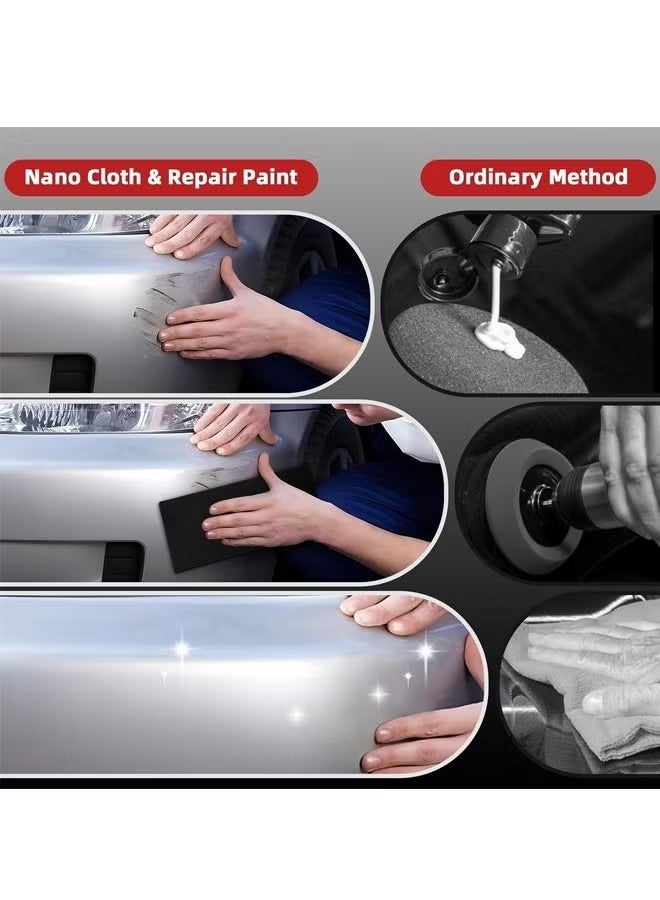 Nano Cloth & Repair Paint

Ordinary Method