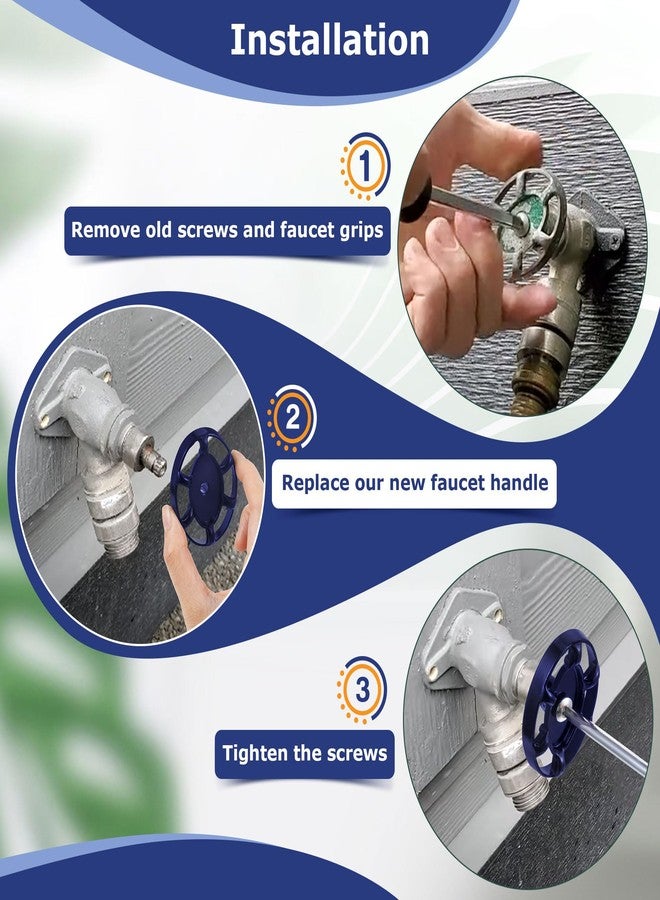 Installation

1

Remove old screws and faucet grips

2

Replace our new faucet handle

3

Tighten the screws