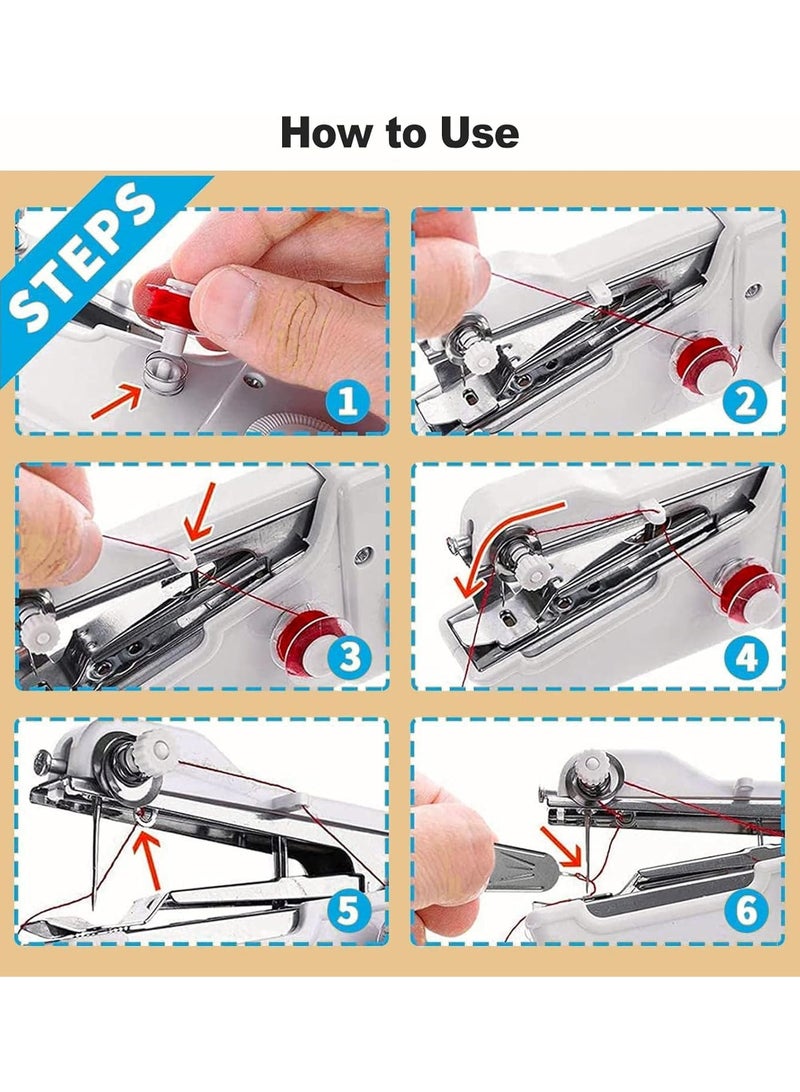 How to Use

STEPS

1

2

3

4

5

6