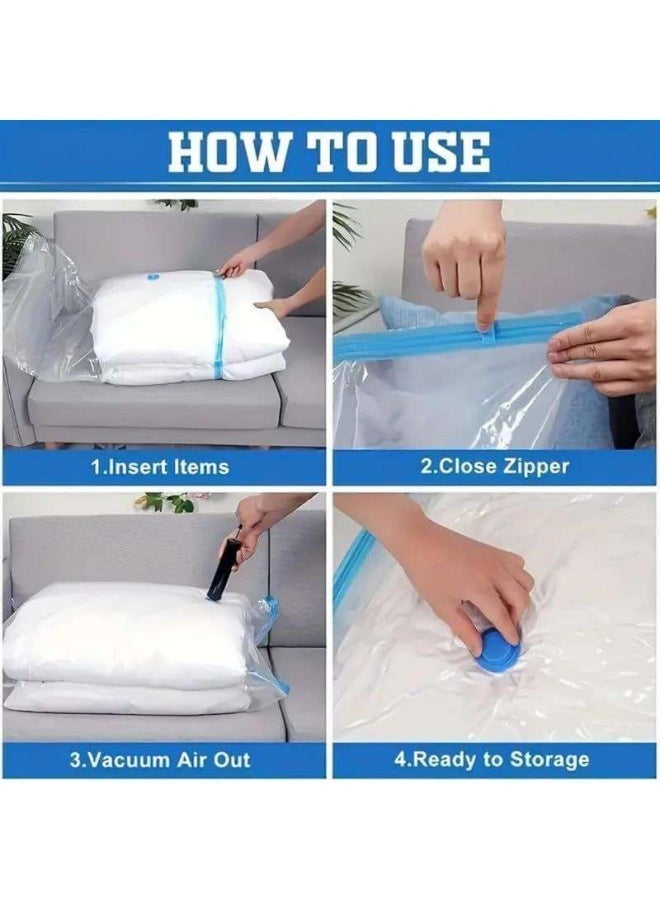 HOW TO USE

1.Insert Items

2.Close Zipper

3.Vacuum Air Out

4.Ready to Storage