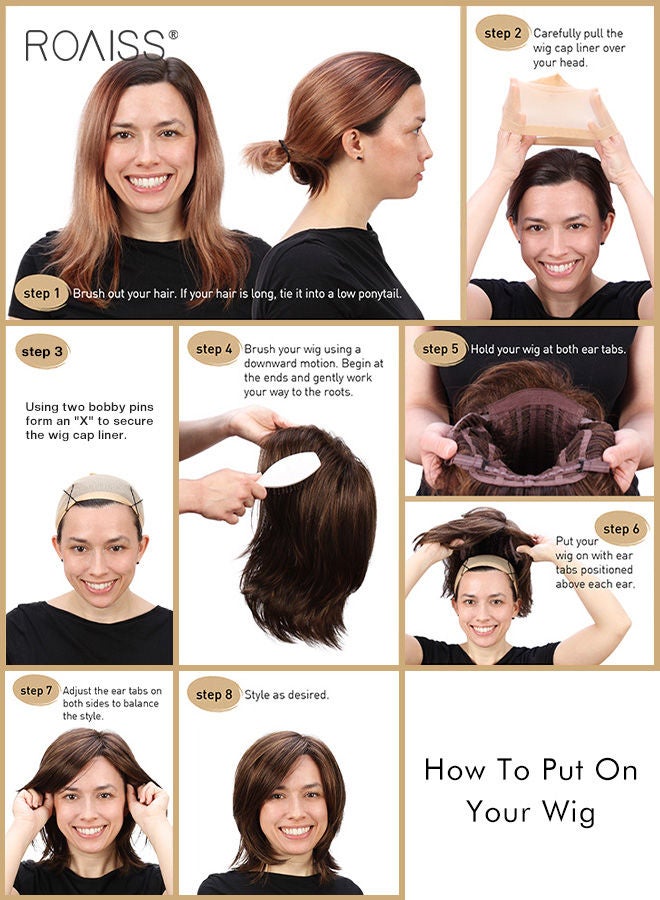 ROAISS®

step 1 Brush out your hair. If your hair is long, tie it into a low ponytail.

step 2 Carefully pull the wig cap liner over your head.

step 3

Using two bobby pins form an "X" to secure the wig cap liner.

step 4 Brush your wig using a downward motion. Begin at the ends and gently work your way to the roots.

step 5 Hold your wig at both ear tabs.

step 6 Put your wig on with ear tabs positioned above each ear.

step 7 Adjust the ear tabs on both sides to balance the style.

step 8 Style as desired.

How To Put On Your Wig