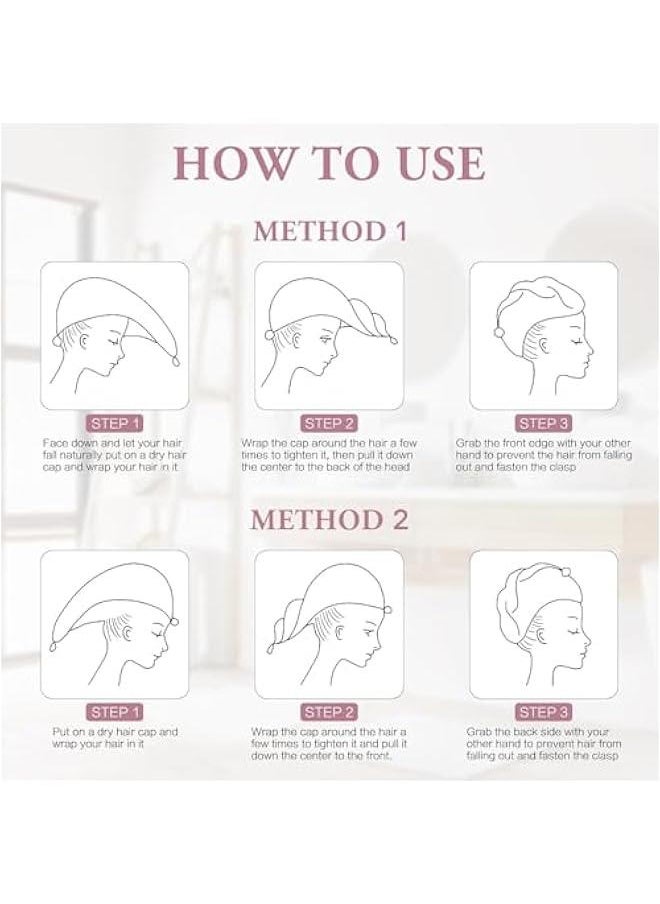 HOW TO USE

METHOD 1

STEP 1

Face down and let your hair fall naturally put on a dry hair cap and wrap your hair in it

STEP 2

Wrap the cap around the hair a few times to tighten it, then pull it down the center to the back of the head

STEP 3

Grab the front edge with your other hand to prevent the hair from falling out and fasten the clasp

METHOD 2

STEP 1

Put on a dry hair cap and wrap your hair in it

STEP 2

Wrap the cap around the hair a few times to tighten it and pull it down the center to the front.

STEP 3

Grab the back side with your other hand to prevent hair from falling out and fasten the clasp