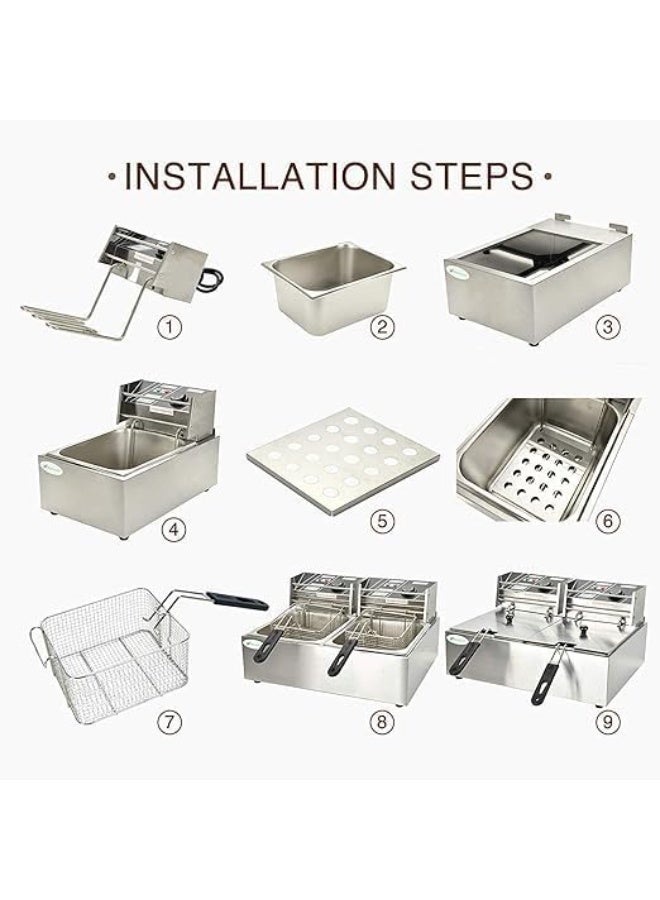 • INSTALLATION STEPS •

①

②

③

④

⑤

⑥

⑦

⑧

⑨