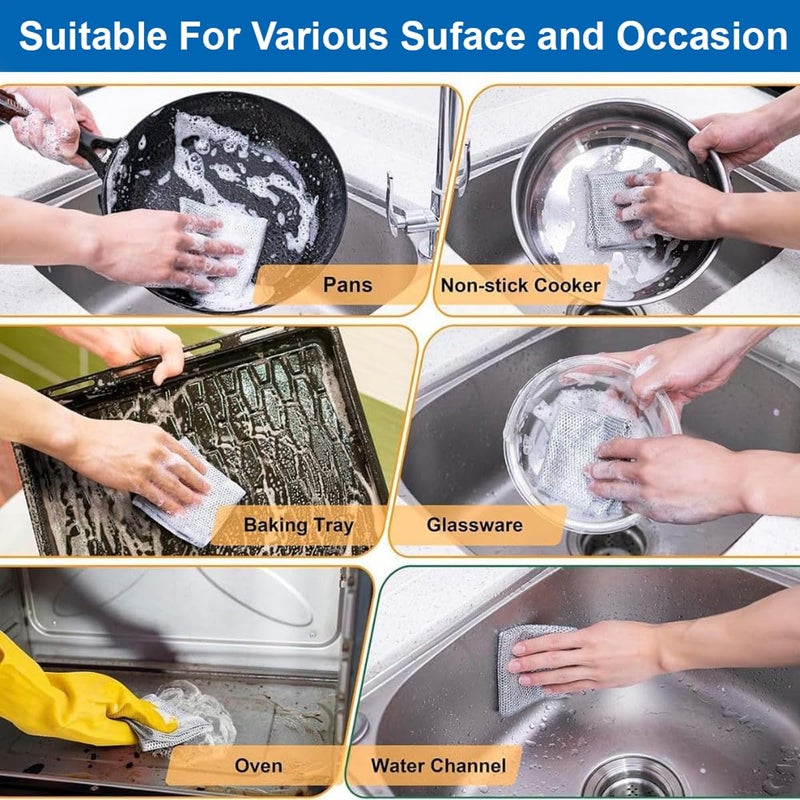 Suitable For Various Suface and Occasion

Pans

Non-stick Cooker

Baking Tray

Glassware

Oven

Water Channel