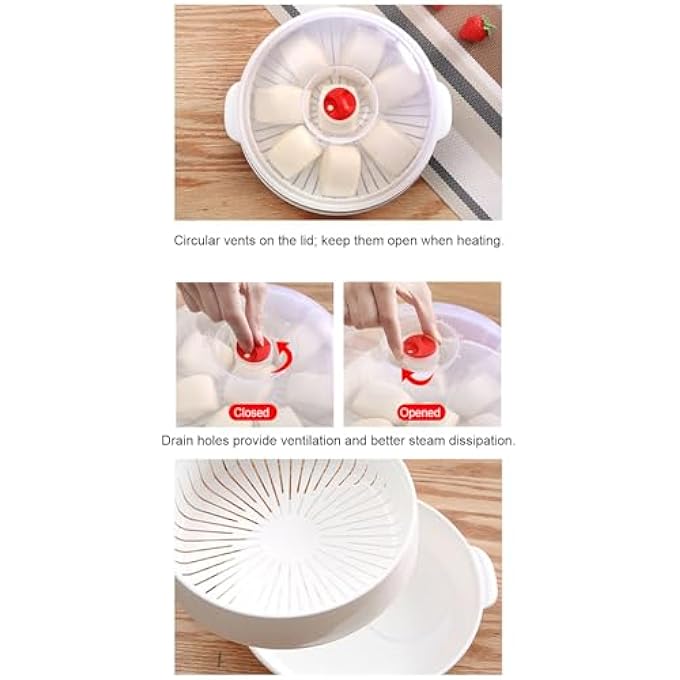 Circular vents on the lid; keep them open when heating.

Closed

Opened

Drain holes provide ventilation and better steam dissipation.