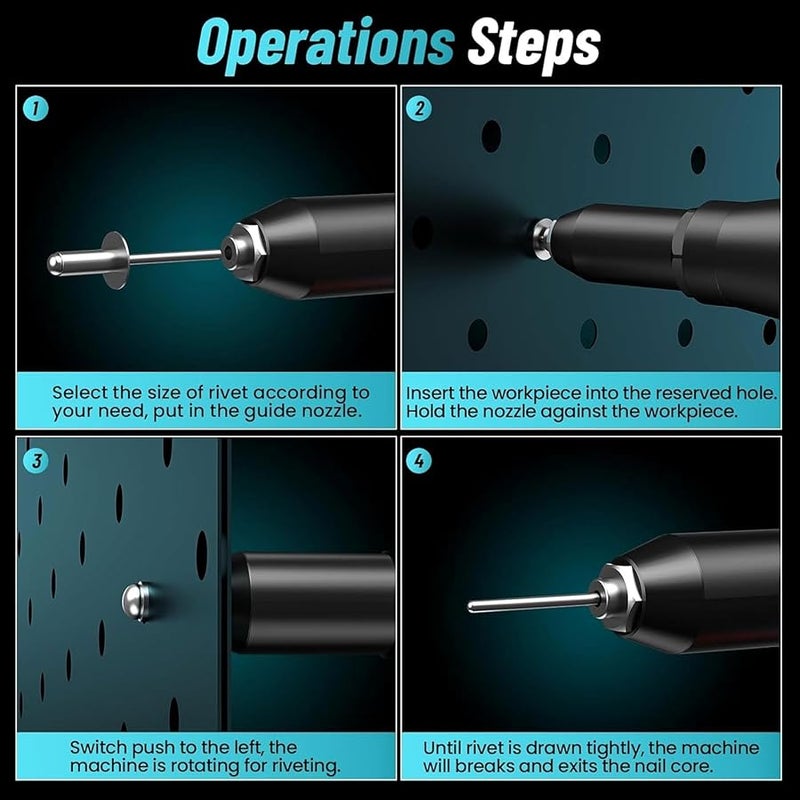 Operations Steps

1

Select the size of rivet according to your need, put in the guide nozzle.

2

Insert the workpiece into the reserved hole. Hold the nozzle against the workpiece.

3

Switch push to the left, the machine is rotating for riveting.

4

Until rivet is drawn tightly, the machine will breaks and exits the nail core.