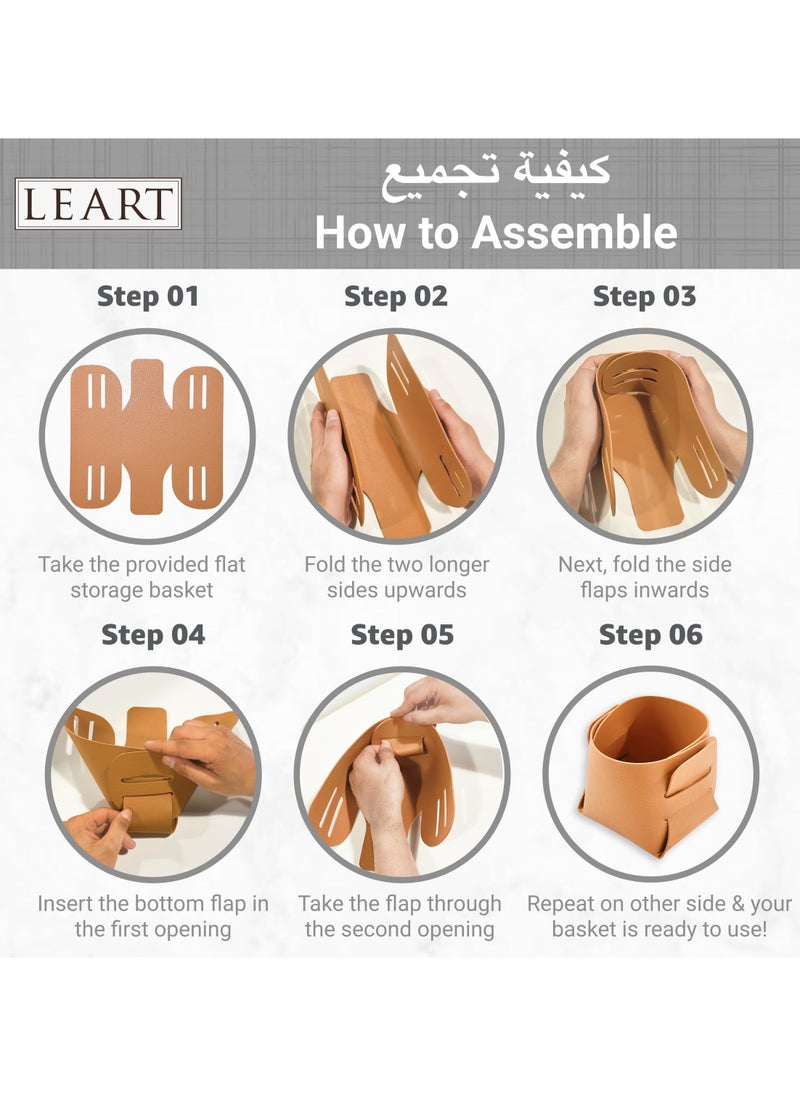 LEART

كيفية تجميع
How to Assemble

Step 01
Take the provided flat storage basket

Step 02
Fold the two longer sides upwards

Step 03
Next, fold the side flaps inwards

Step 04
Insert the bottom flap in the first opening

Step 05
Take the flap through the second opening

Step 06
Repeat on other side & your basket is ready to use!