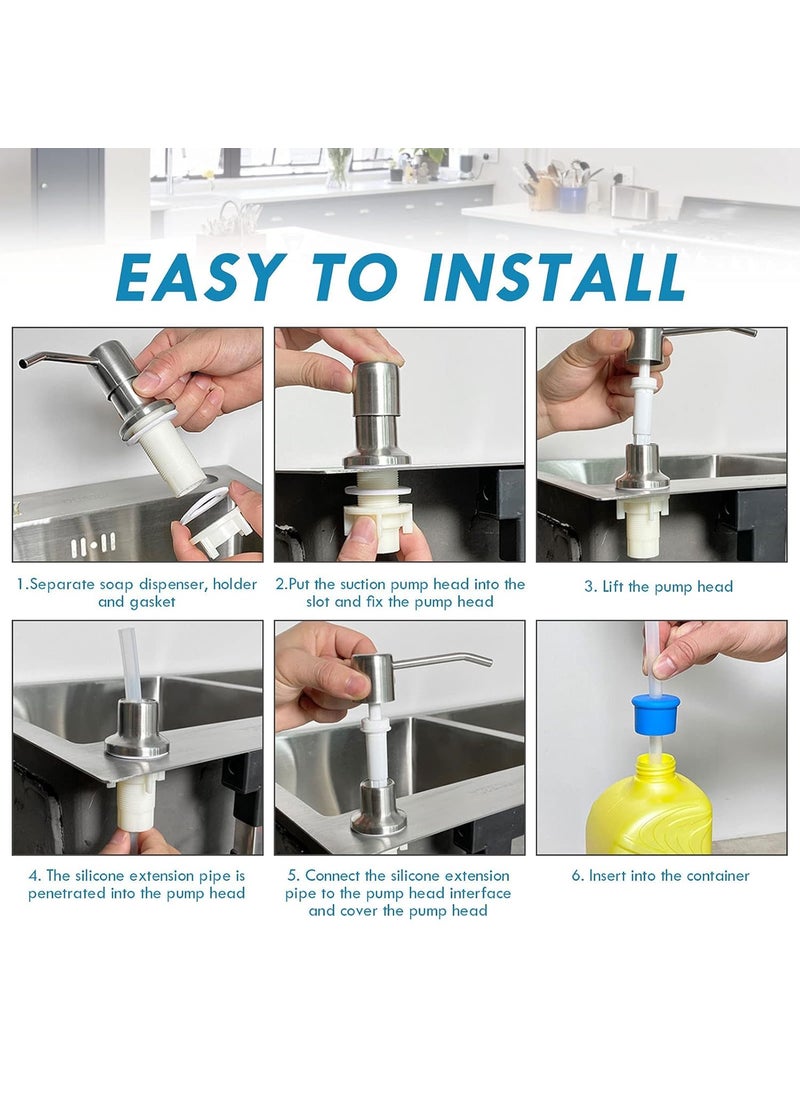 EASY TO INSTALL

1.Separate soap dispenser, holder and gasket

2.Put the suction pump head into the slot and fix the pump head

3. Lift the pump head

4. The silicone extension pipe is penetrated into the pump head

5. Connect the silicone extension pipe to the pump head interface and cover the pump head

6. Insert into the container