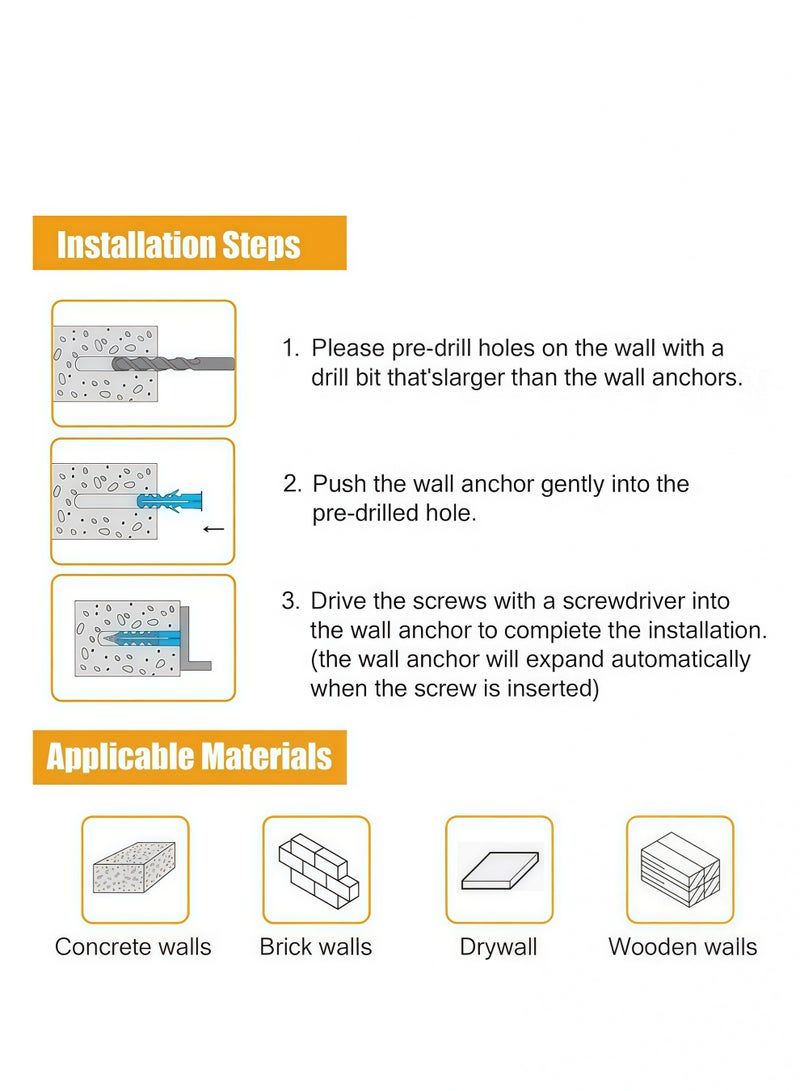 Installation Steps

1. Please pre-drill holes on the wall with a drill bit that'slarger than the wall anchors.

2. Push the wall anchor gently into the pre-drilled hole.

3. Drive the screws with a screwdriver into the wall anchor to compiete the installation. (the wall anchor will expand automatically when the screw is inserted)

Applicable Materials

Concrete walls

Brick walls

Drywall

Wooden walls