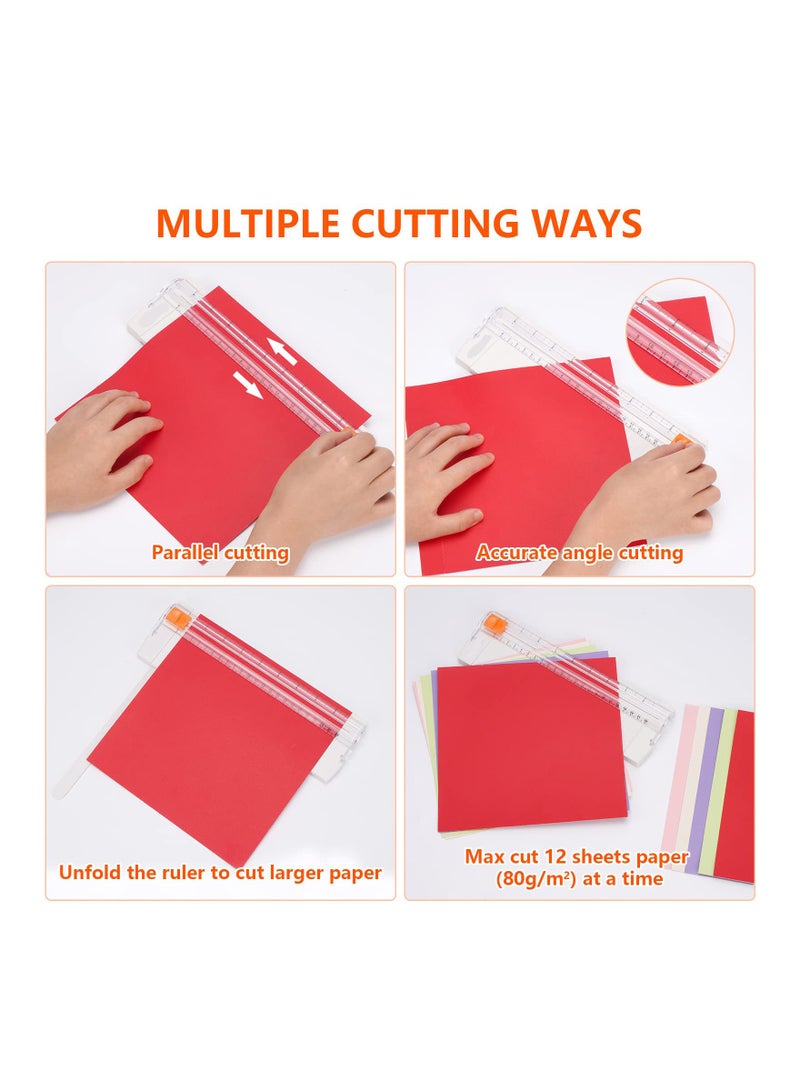 MULTIPLE CUTTING WAYS

Parallel cutting

Accurate angle cutting

Unfold the ruler to cut larger paper

Max cut 12 sheets paper (80g/m²) at a time