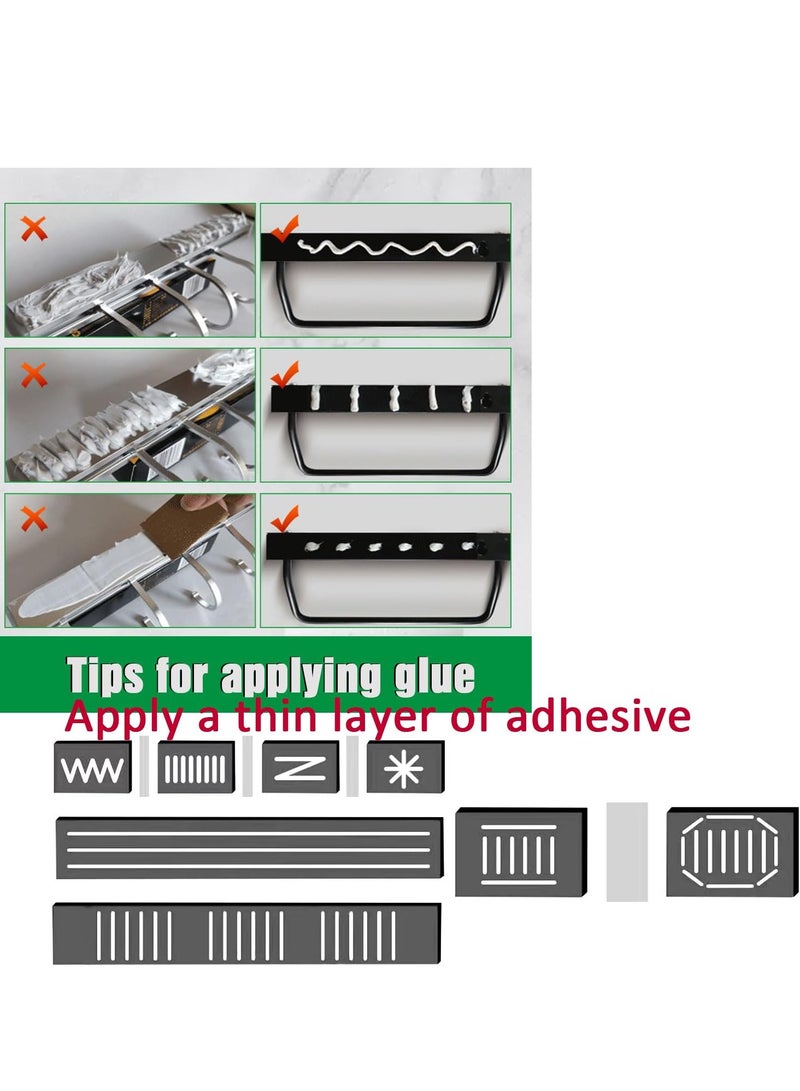 Tips for applying glue
Apply a thin layer of adhesive