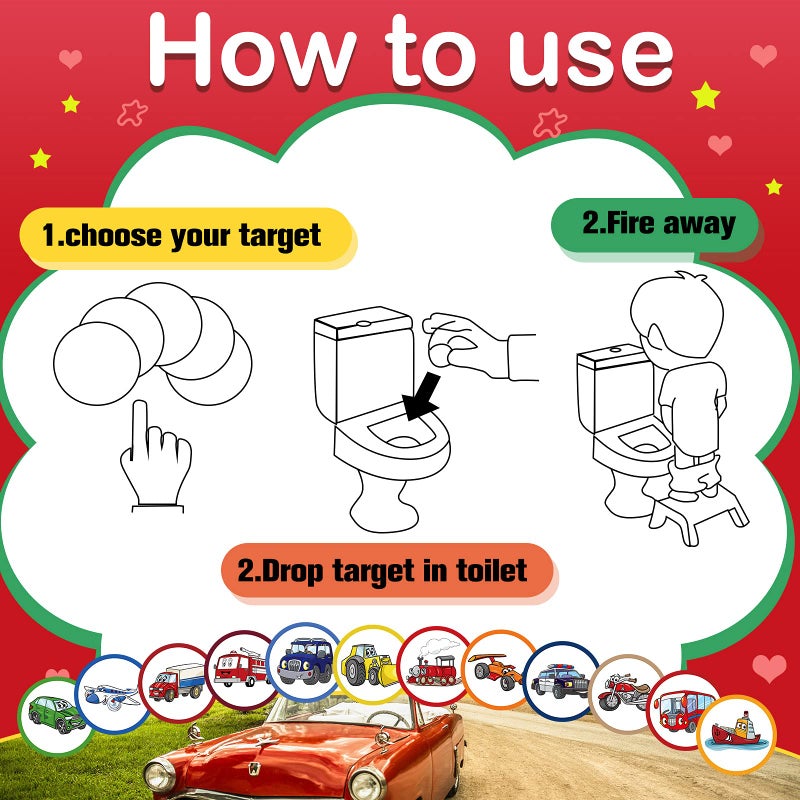 How to use

1.choose your target

2.Fire away

2.Drop target in toilet