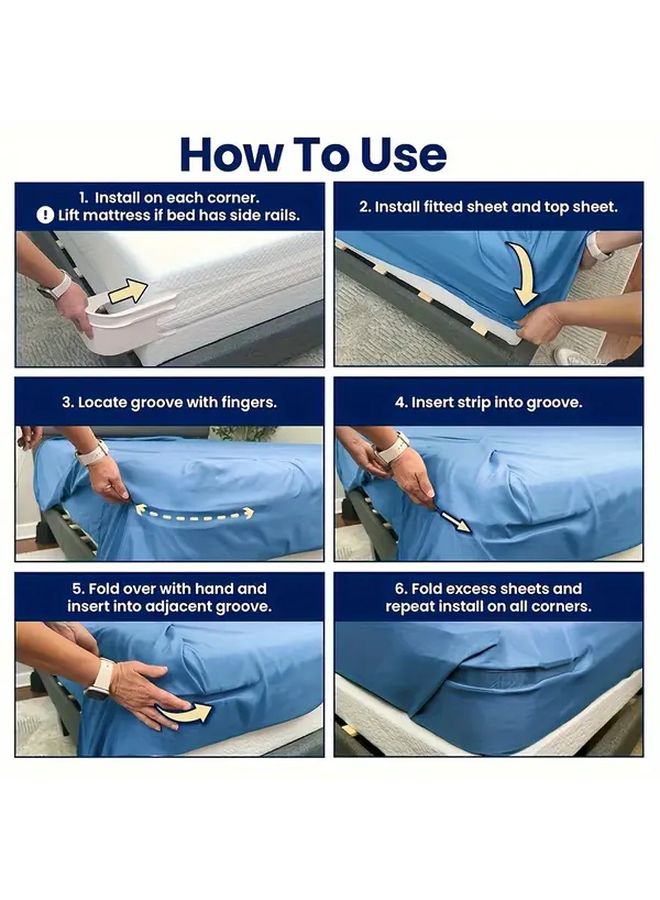 How To Use

1. Install on each corner.
! Lift mattress if bed has side rails.

2. Install fitted sheet and top sheet.

3. Locate groove with fingers.

4. Insert strip into groove.

5. Fold over with hand and insert into adjacent groove.

6. Fold excess sheets and repeat install on all corners.