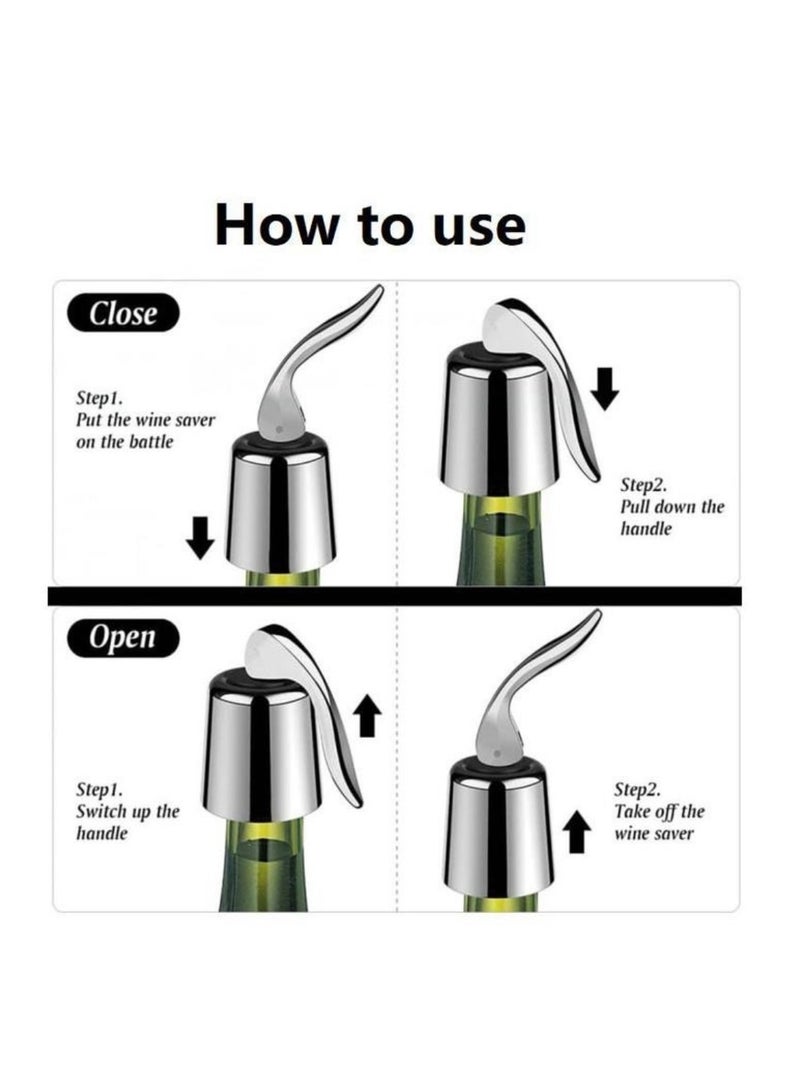 How to use

Close

Step1.
Put the wine saver on the battle

Step2.
Pull down the handle

Open

Step1.
Switch up the handle

Step2.
Take off the wine saver