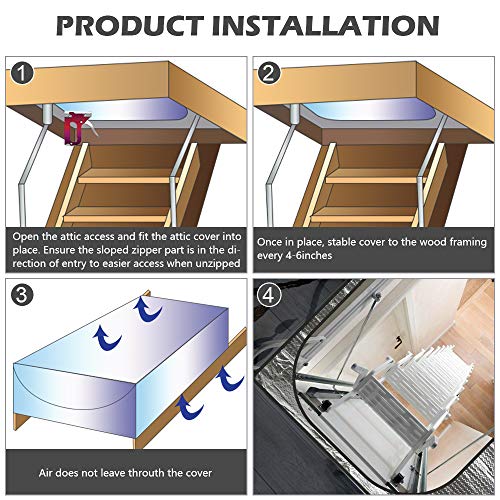 PRODUCT INSTALLATION

1

Open the attic access and fit the attic cover into place. Ensure the sloped zipper part is in the direction of entry to easier access when unzipped

2

Once in place, stable cover to the wood framing every 4-6inches

3

Air does not leave throuth the cover

4