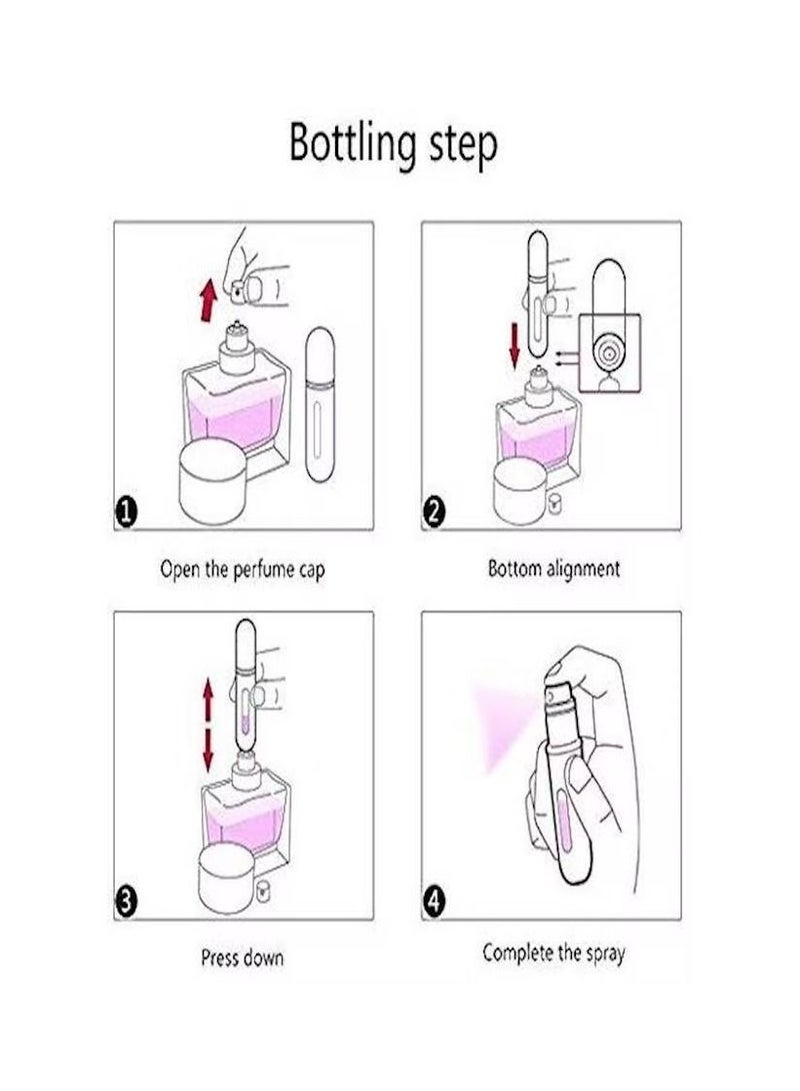 Bottling step

1

Open the perfume cap

2

Bottom alignment

3

Press down

4

Complete the spray