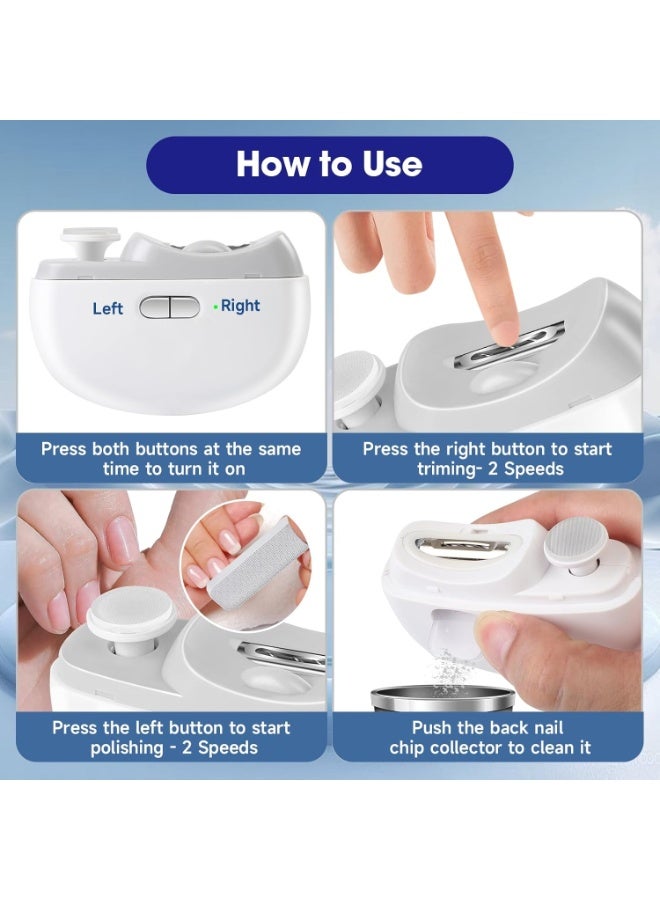 How to Use

Left Right

Press both buttons at the same time to turn it on

Press the right button to start triming- 2 Speeds

Press the left button to start polishing - 2 Speeds

Push the back nail chip collector to clean it