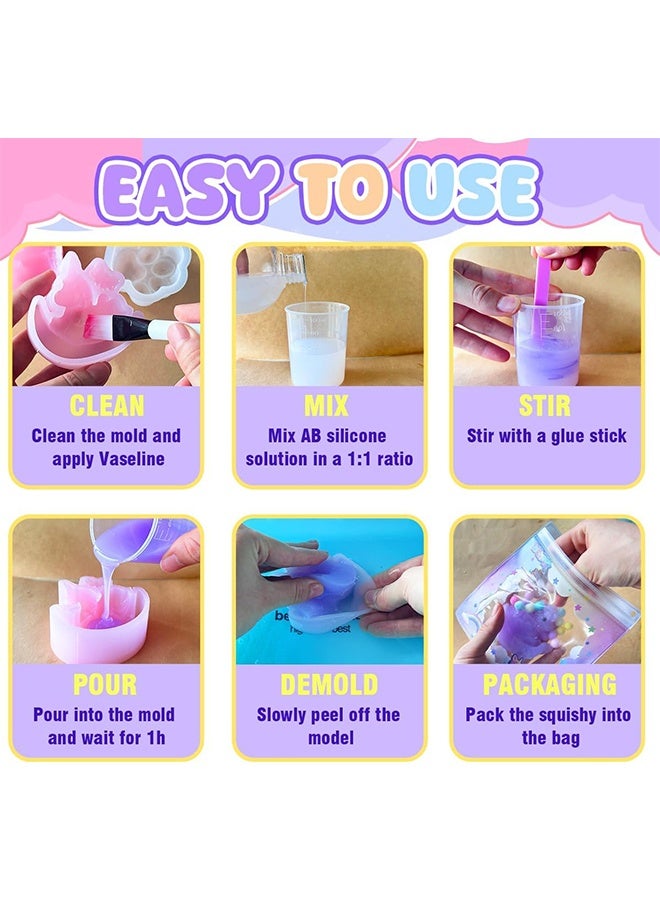 EASY TO USE

CLEAN
Clean the mold and apply Vaseline

MIX
Mix AB silicone solution in a 1:1 ratio

STIR
Stir with a glue stick

POUR
Pour into the mold and wait for 1h

DEMOLD
Slowly peel off the model

PACKAGING
Pack the squishy into the bag