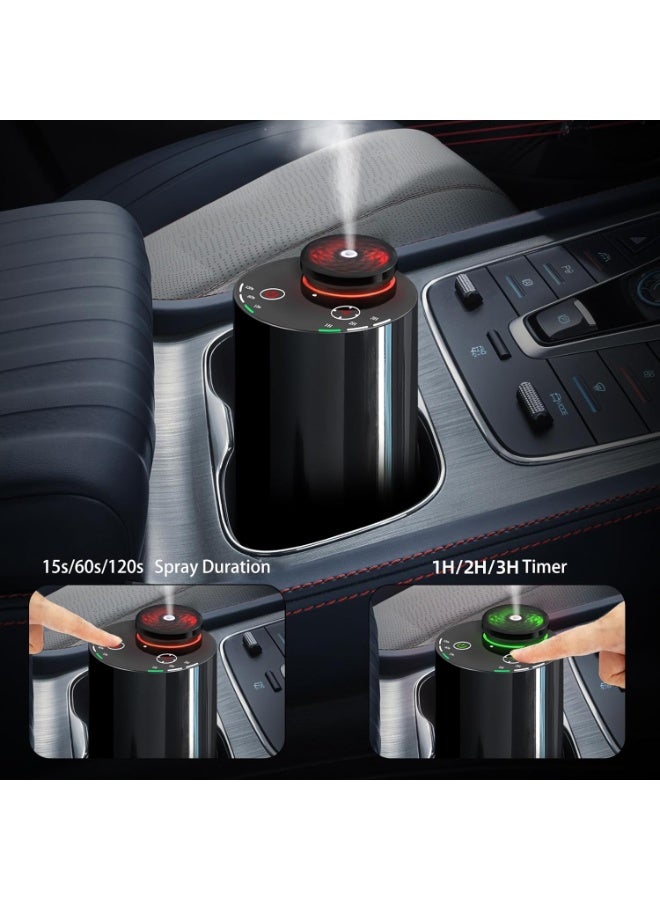 15s/60s/120s Spray Duration

1H/2H/3H Timer