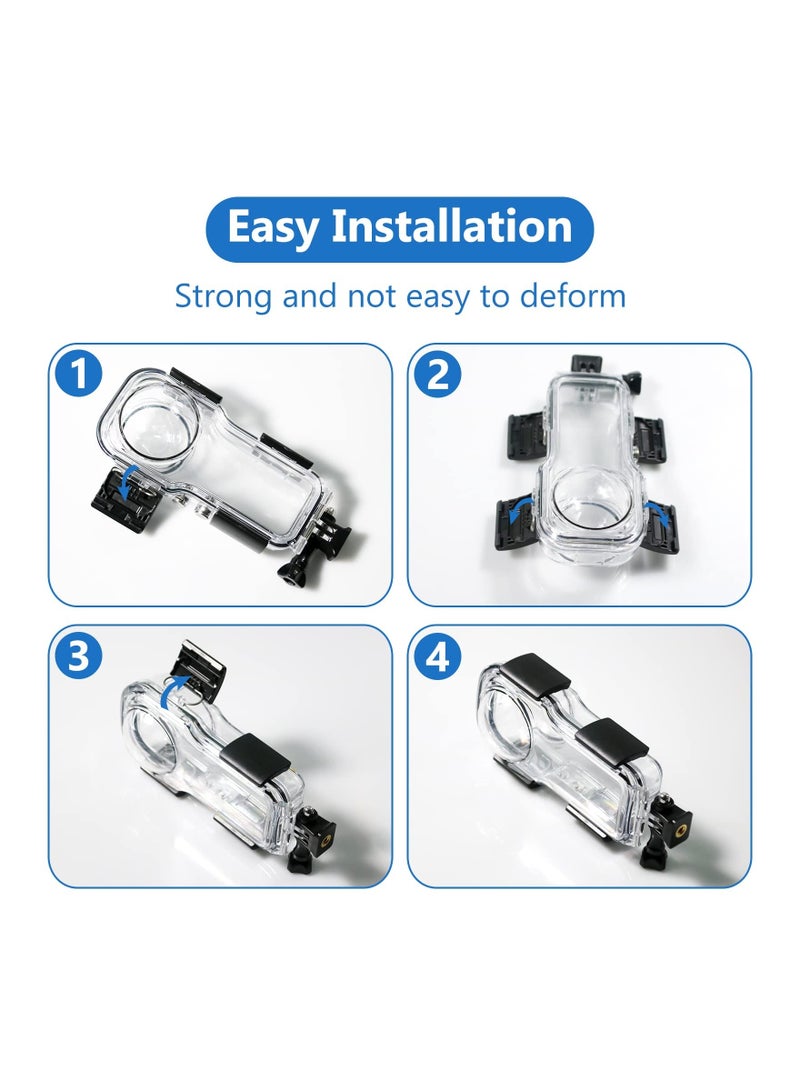 Easy Installation

Strong and not easy to deform

1

2

3

4