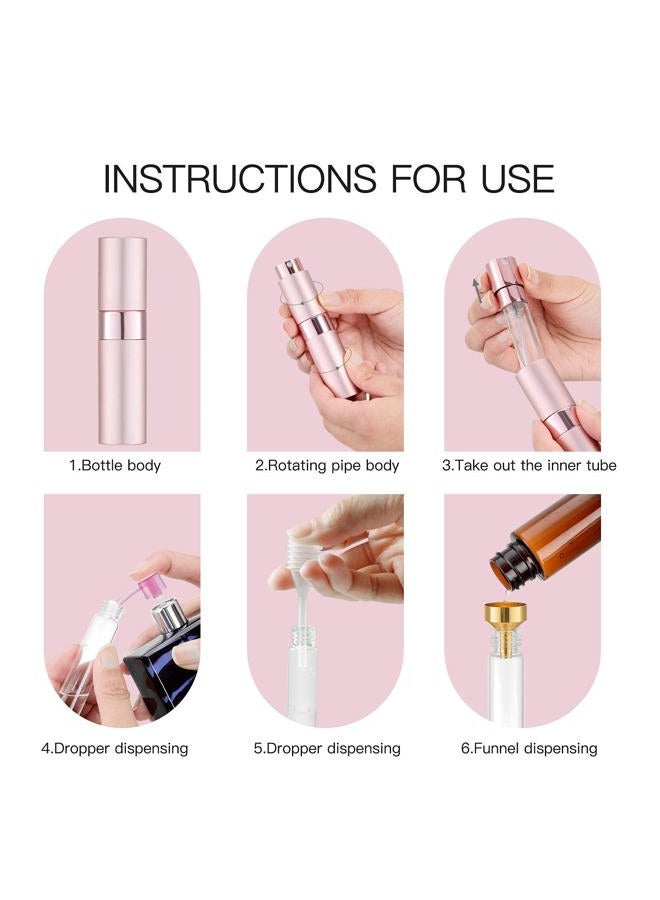 INSTRUCTIONS FOR USE

1.Bottle body

2.Rotating pipe body

3.Take out the inner tube

4.Dropper dispensing

5.Dropper dispensing

6.Funnel dispensing