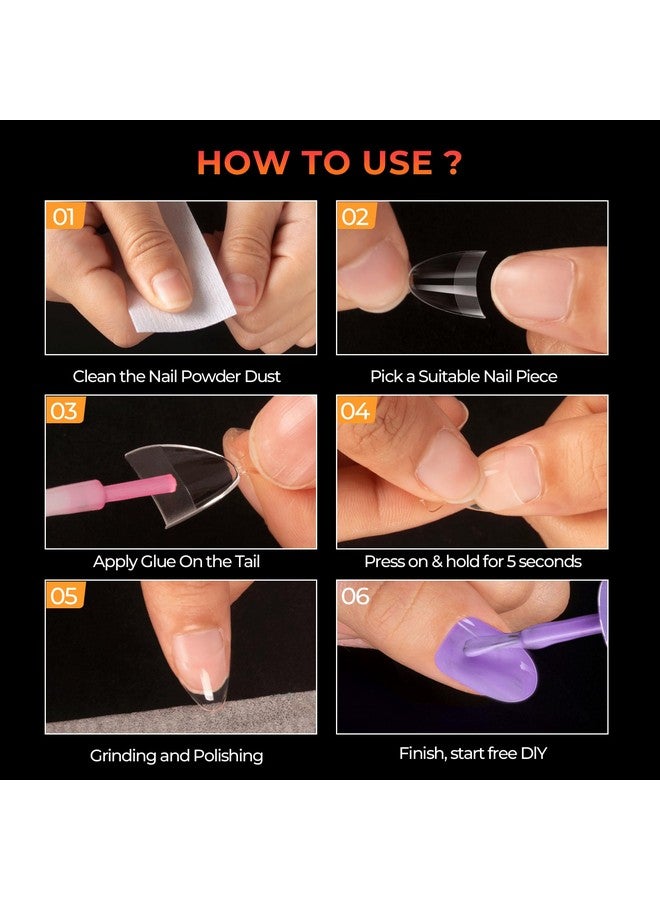 HOW TO USE ?

01
Clean the Nail Powder Dust

02
Pick a Suitable Nail Piece

03
Apply Glue On the Tail

04
Press on & hold for 5 seconds

05
Grinding and Polishing

06
Finish, start free DIY