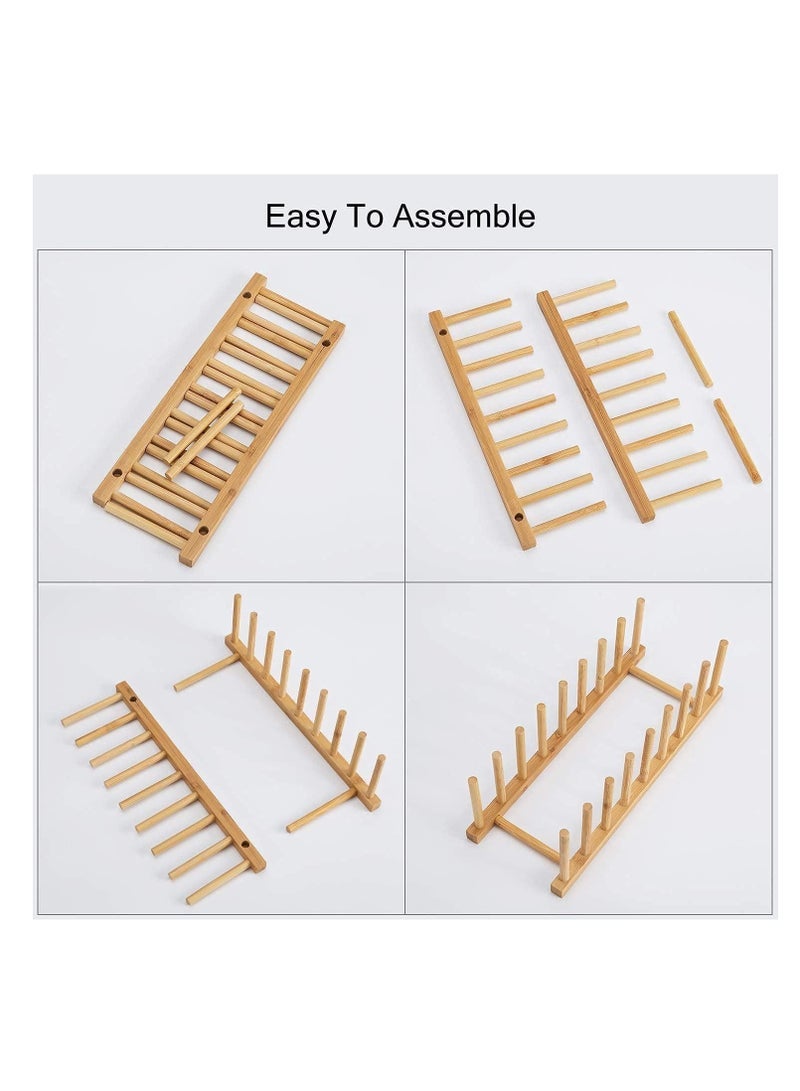 Easy To Assemble