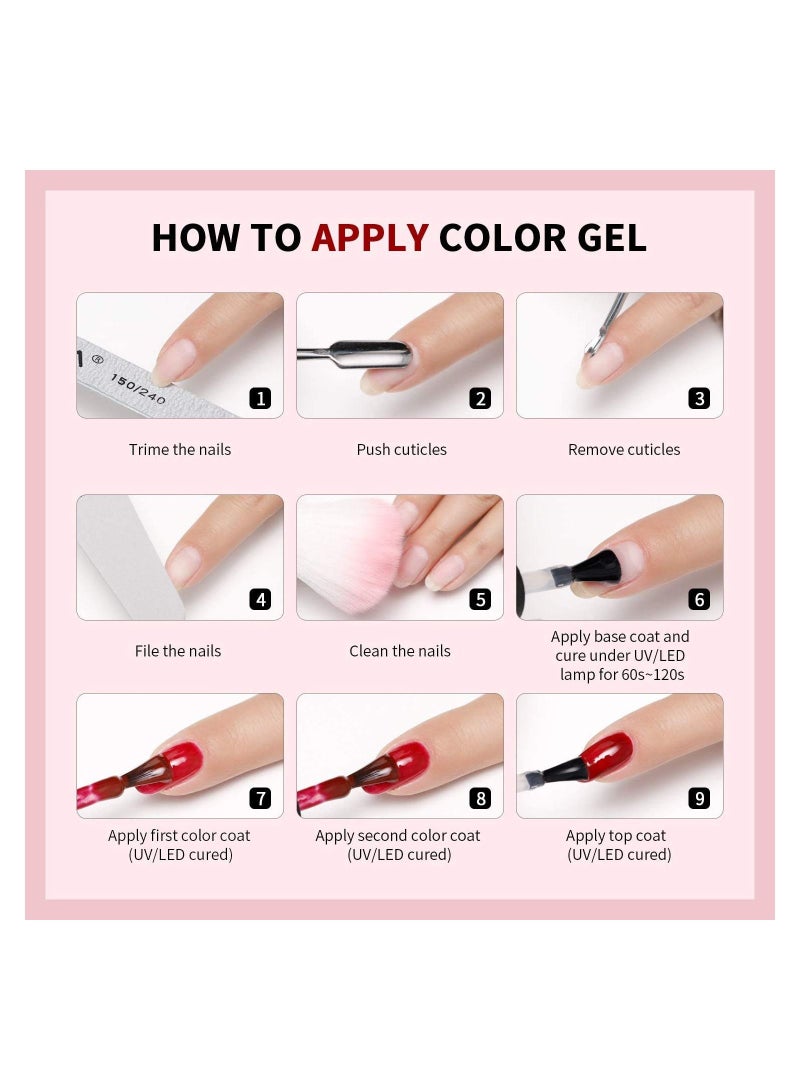 HOW TO APPLY COLOR GEL

150/240

1

Trime the nails

2

Push cuticles

3

Remove cuticles

4

File the nails

5

Clean the nails

6

Apply base coat and cure under UV/LED lamp for 60s~120s

7

Apply first color coat (UV/LED cured)

8

Apply second color coat (UV/LED cured)

9

Apply top coat (UV/LED cured)