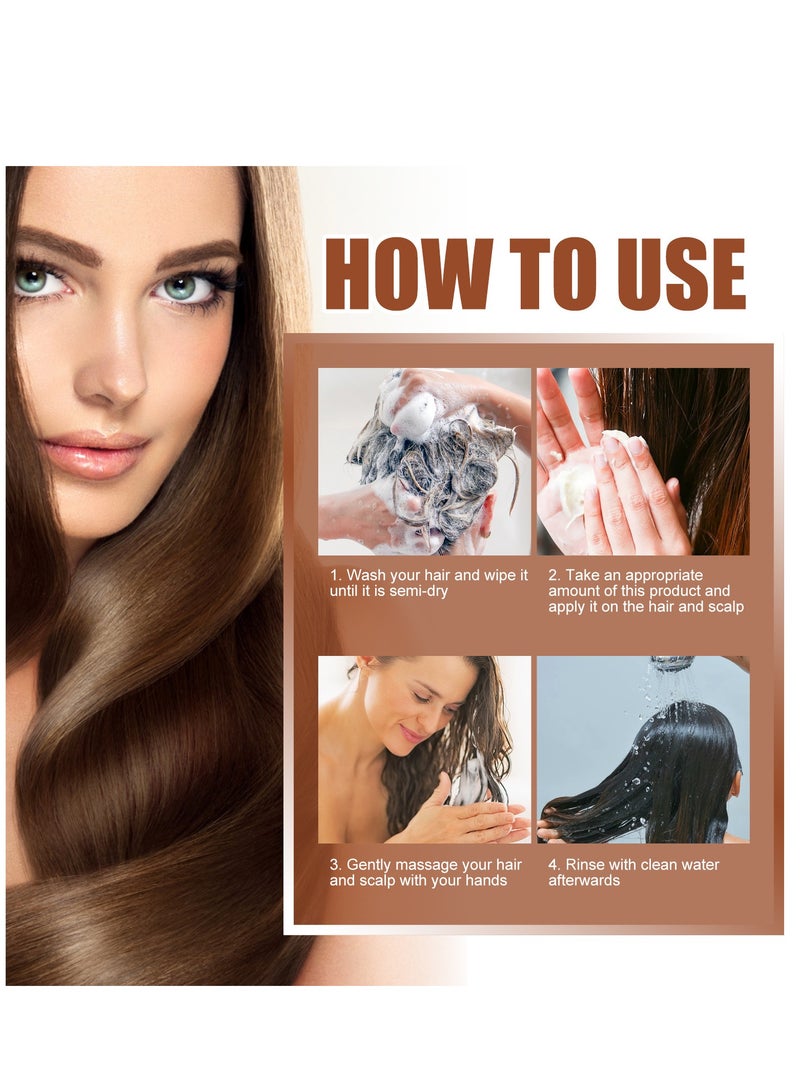 HOW TO USE

1. Wash your hair and wipe it until it is semi-dry

2. Take an appropriate amount of this product and apply it on the hair and scalp

3. Gently massage your hair and scalp with your hands

4. Rinse with clean water afterwards