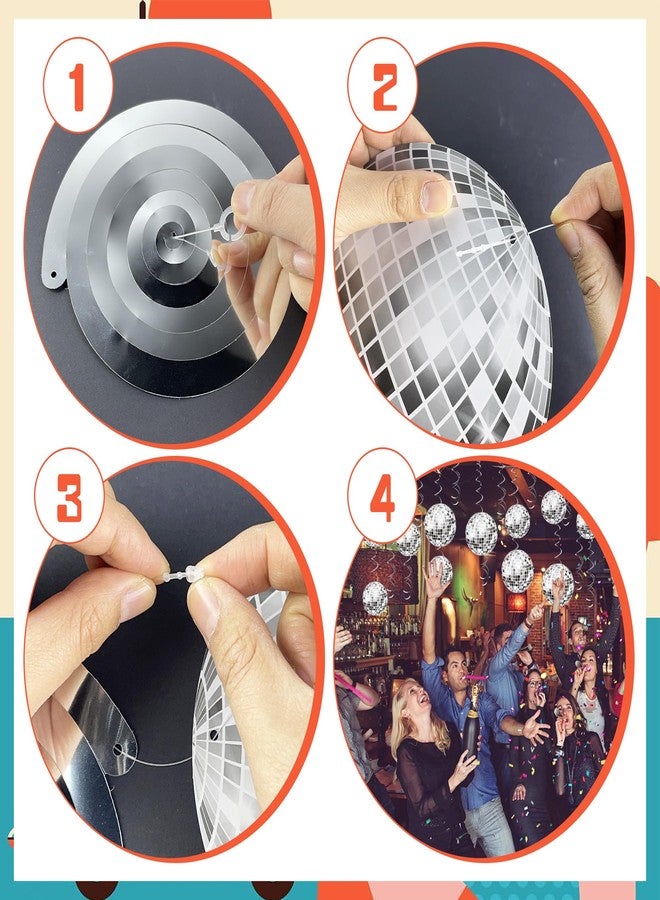 1

2

3

4