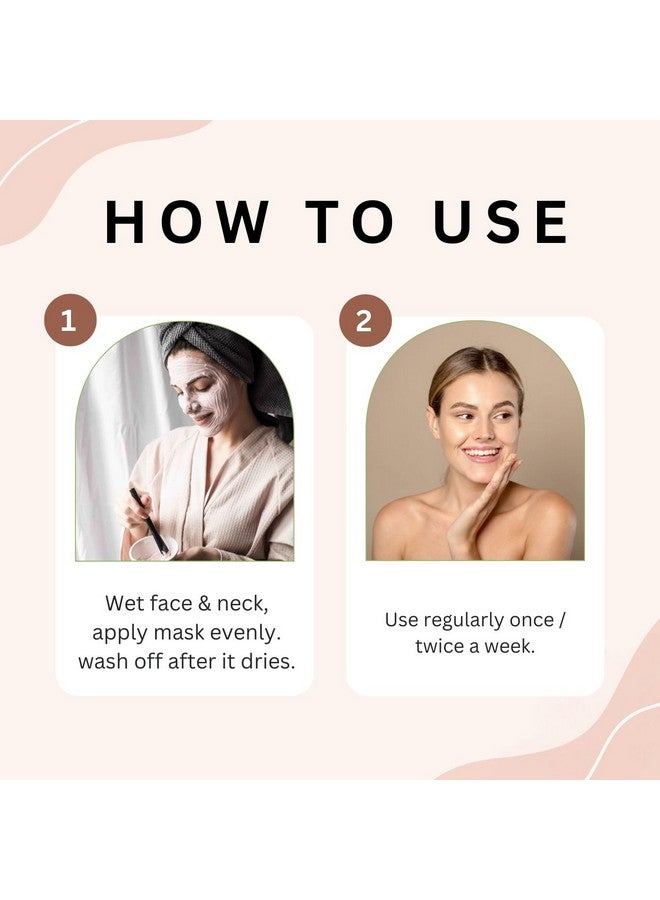 HOW TO USE

1

Wet face & neck, apply mask evenly. wash off after it dries.

2

Use regularly once / twice a week.