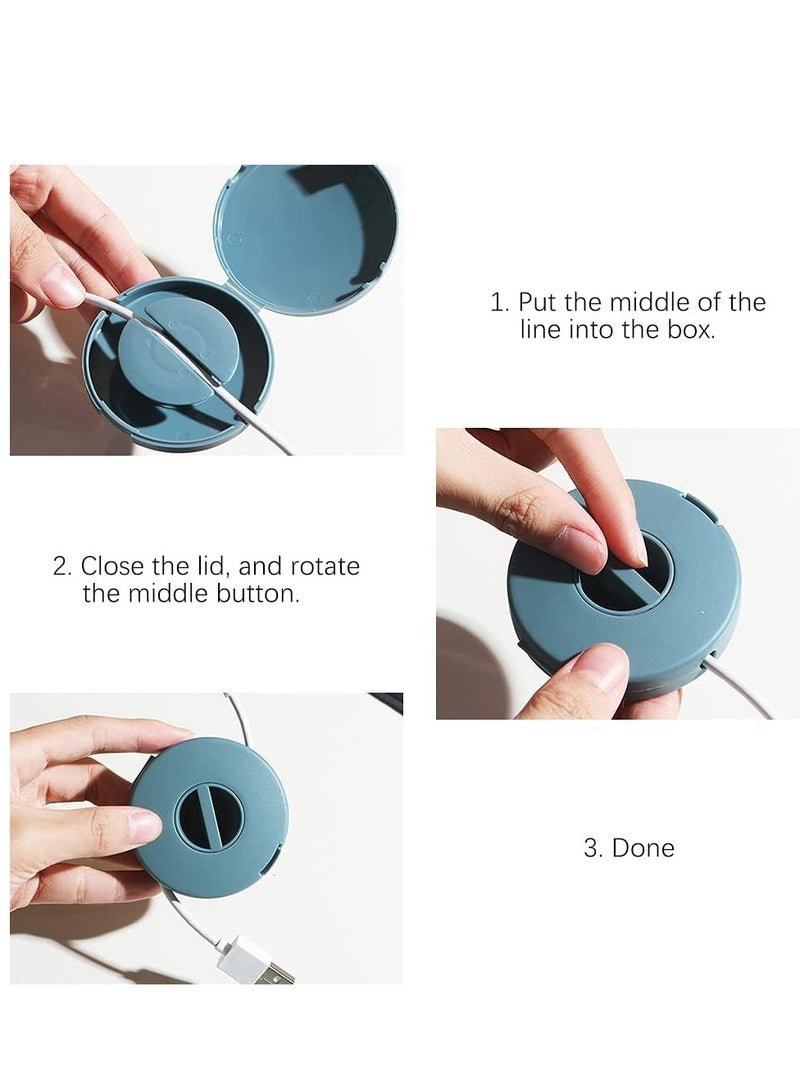 1. Put the middle of the line into the box.

2. Close the lid, and rotate the middle button.

3. Done