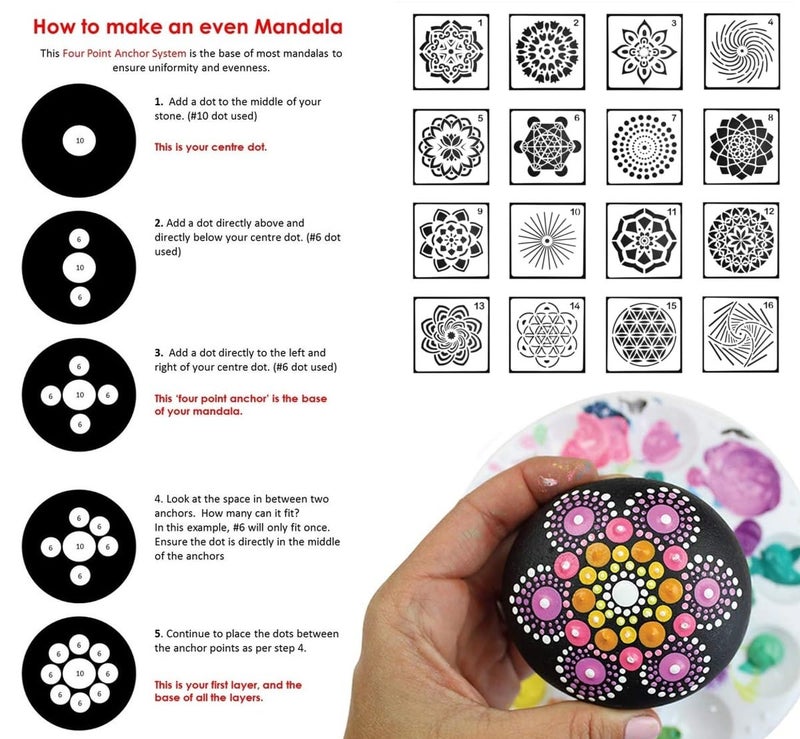 How to make an even Mandala

This Four Point Anchor System is the base of most mandalas to ensure uniformity and evenness.

10

1. Add a dot to the middle of your stone. (#10 dot used)

This is your centre dot.

6
10
6

2. Add a dot directly above and directly below your centre dot. (#6 dot used)

6
6 10 6
6

3. Add a dot directly to the left and right of your centre dot. (#6 dot used)

This 'four point anchor' is the base of your mandala.

6
6
6 10 6
6

4. Look at the space in between two anchors. How many can it fit? In this example, #6 will only fit once. Ensure the dot is directly in the middle of the anchors

6 6 6
6 10 6
6 6 6

5. Continue to place the dots between the anchor points as per step 4.

This is your first layer, and the base of all the layers.

1
2
3
4
5
6
7
8
9
10
11
12
13
14
15
16