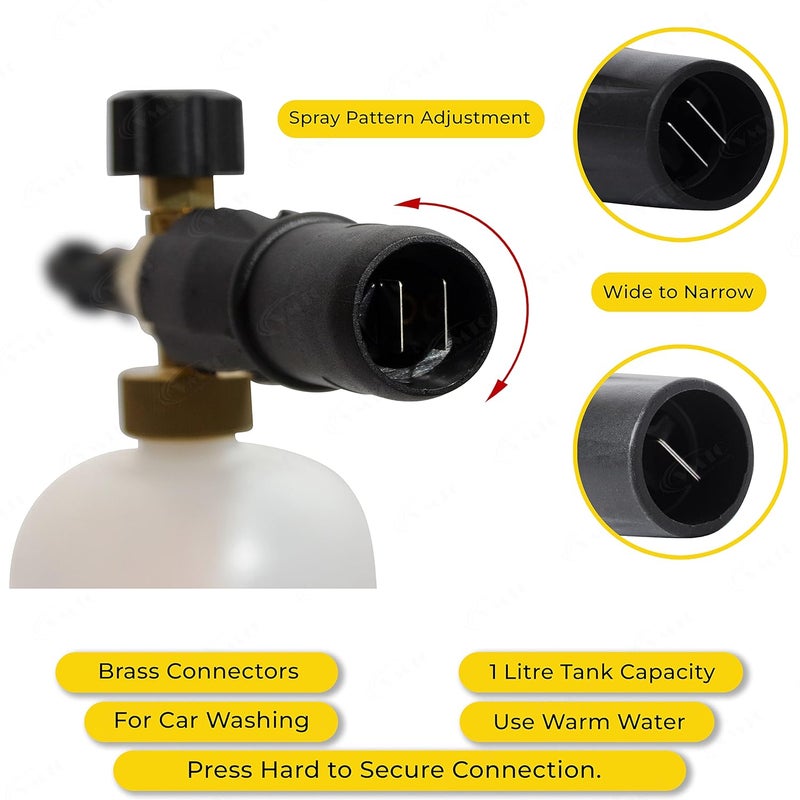 Spray Pattern Adjustment

Wide to Narrow

Brass Connectors

1 Litre Tank Capacity

For Car Washing

Use Warm Water

Press Hard to Secure Connection.