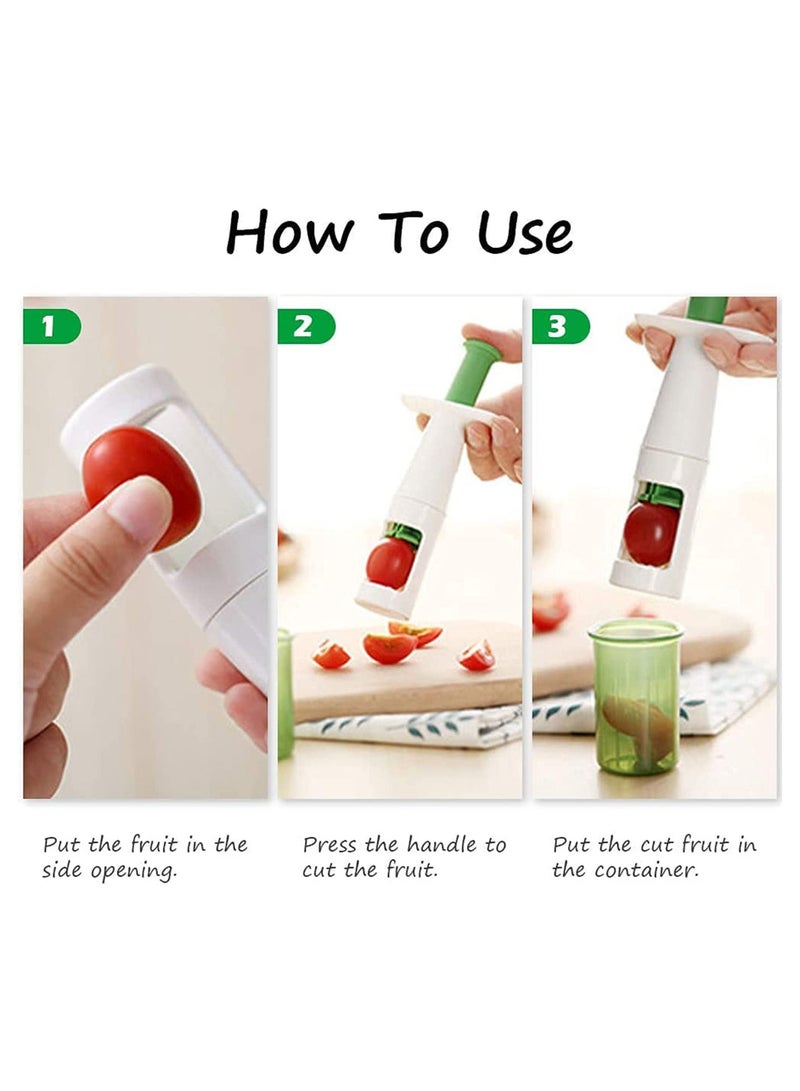 How To Use

1

2

3

Put the fruit in the side opening.

Press the handle to cut the fruit.

Put the cut fruit in the container.