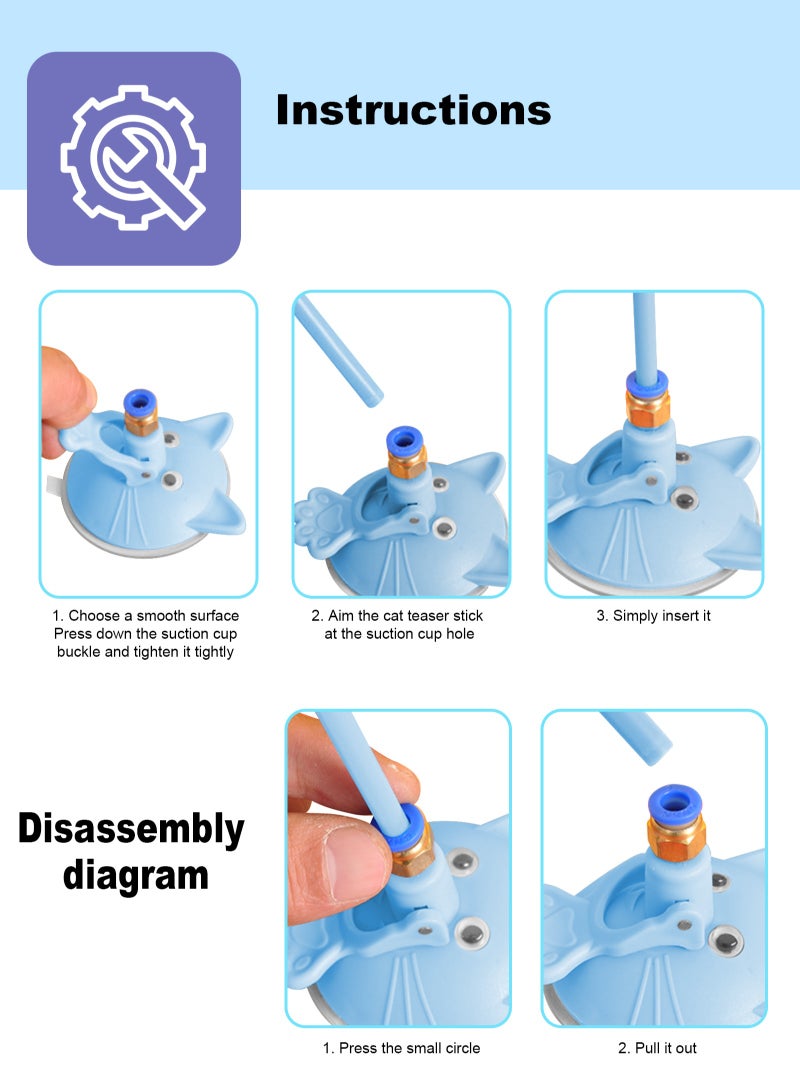 Instructions

1. Choose a smooth surface
Press down the suction cup buckle and tighten it tightly

2. Aim the cat teaser stick at the suction cup hole

3. Simply insert it

Disassembly diagram

1. Press the small circle

2. Pull it out