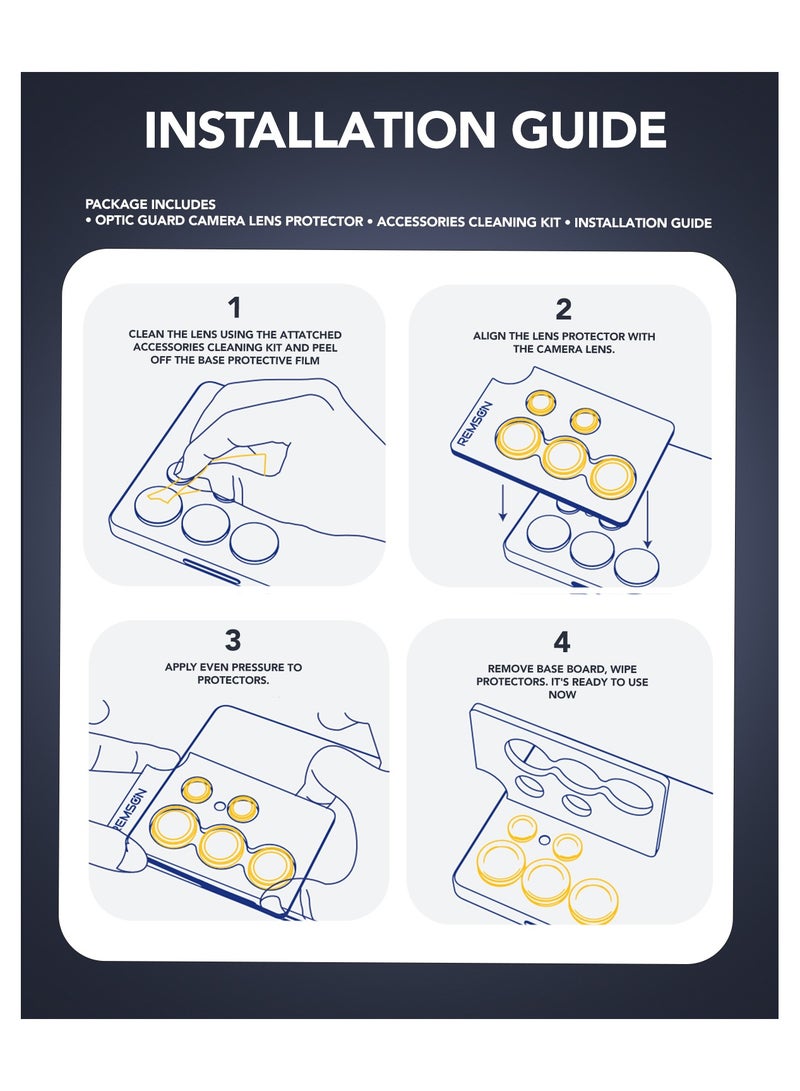 INSTALLATION GUIDE

PACKAGE INCLUDES
• OPTIC GUARD CAMERA LENS PROTECTOR • ACCESSORIES CLEANING KIT • INSTALLATION GUIDE

1
CLEAN THE LENS USING THE ATTATCHED ACCESSORIES CLEANING KIT AND PEEL OFF THE BASE PROTECTIVE FILM

2
ALIGN THE LENS PROTECTOR WITH THE CAMERA LENS.

REMSON

3
APPLY EVEN PRESSURE TO PROTECTORS.

REMSON

4
REMOVE BASE BOARD, WIPE PROTECTORS. IT'S READY TO USE NOW