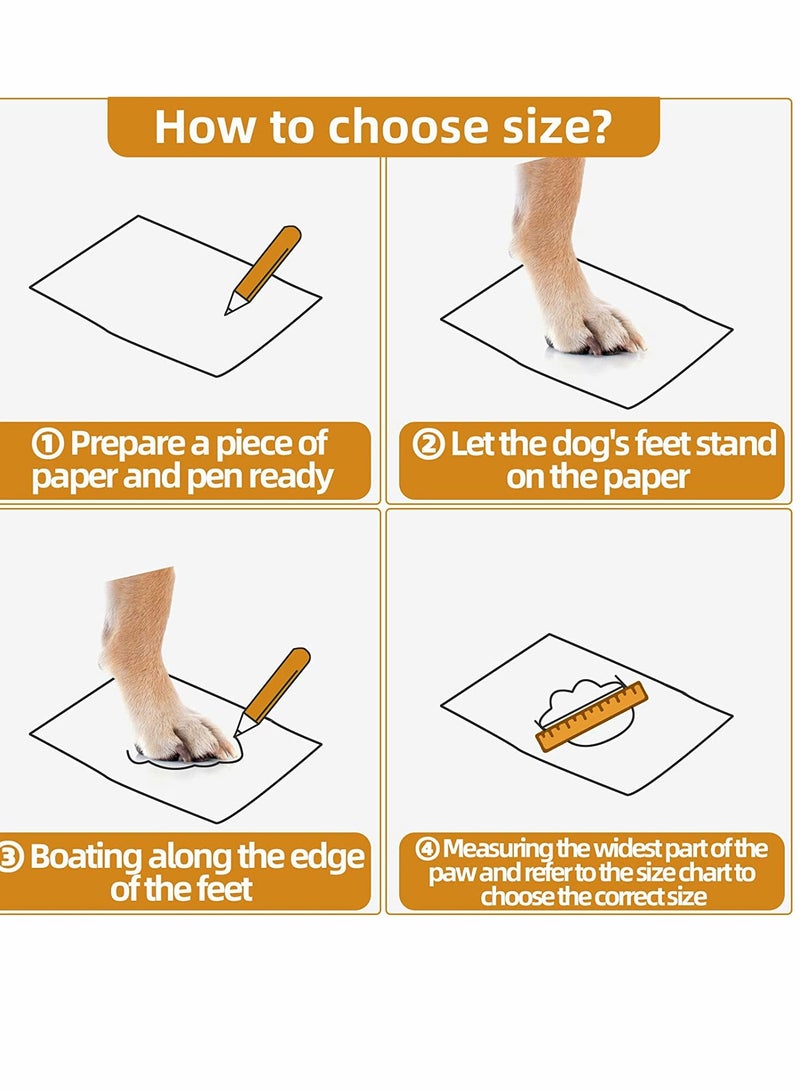 How to choose size?

① Prepare a piece of paper and pen ready

② Let the dog's feet stand on the paper

③ Boating along the edge of the feet

④ Measuring the widest part of the paw and refer to the size chart to choose the correct size