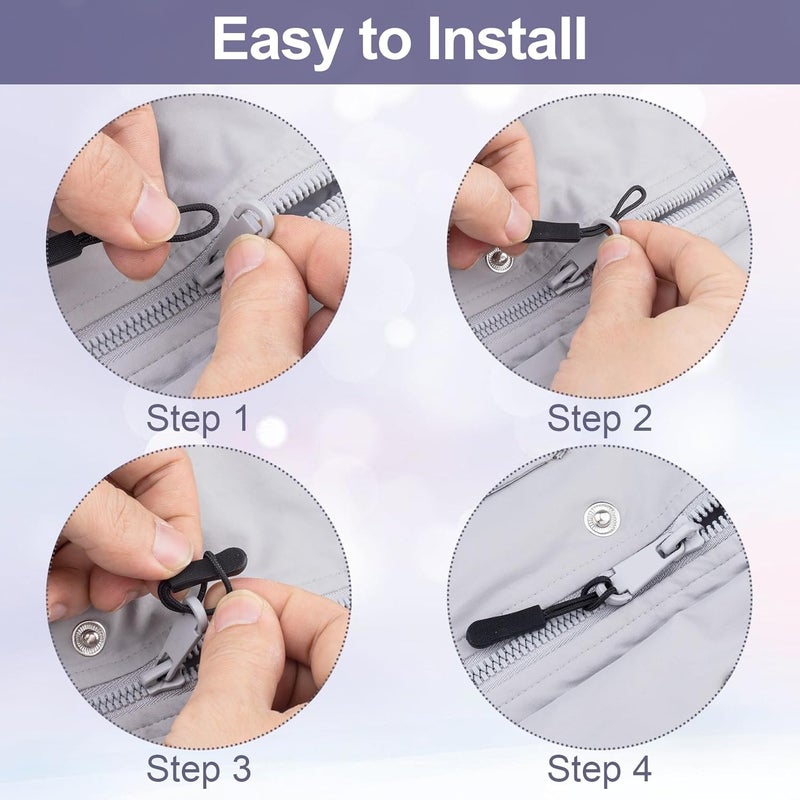 Easy to Install

Step 1

Step 2

Step 3

Step 4