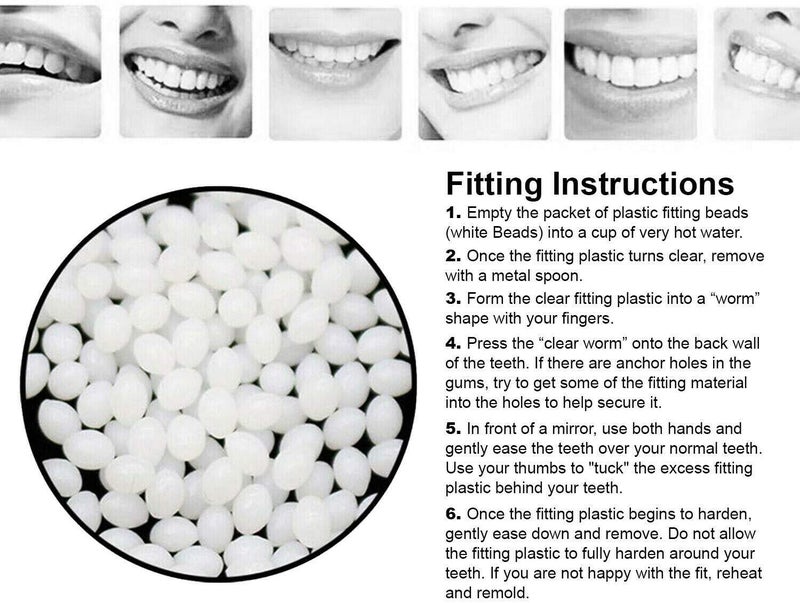 Fitting Instructions

1. Empty the packet of plastic fitting beads (white Beads) into a cup of very hot water.

2. Once the fitting plastic turns clear, remove with a metal spoon.

3. Form the clear fitting plastic into a “worm” shape with your fingers.

4. Press the “clear worm” onto the back wall of the teeth. If there are anchor holes in the gums, try to get some of the fitting material into the holes to help secure it.

5. In front of a mirror, use both hands and gently ease the teeth over your normal teeth. Use your thumbs to "tuck" the excess fitting plastic behind your teeth.

6. Once the fitting plastic begins to harden, gently ease down and remove. Do not allow the fitting plastic to fully harden around your teeth. If you are not happy with the fit, reheat and remold.