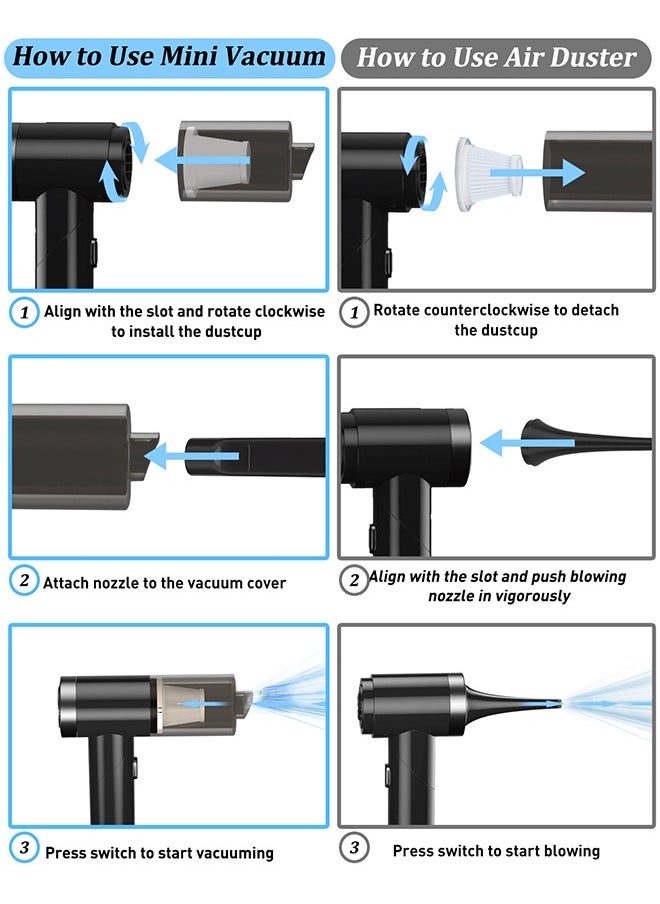 How to Use Mini Vacuum

1 Align with the slot and rotate clockwise to install the dustcup

2 Attach nozzle to the vacuum cover

3 Press switch to start vacuuming

How to Use Air Duster

1 Rotate counterclockwise to detach the dustcup

2 Align with the slot and push blowing nozzle in vigorously

3 Press switch to start blowing