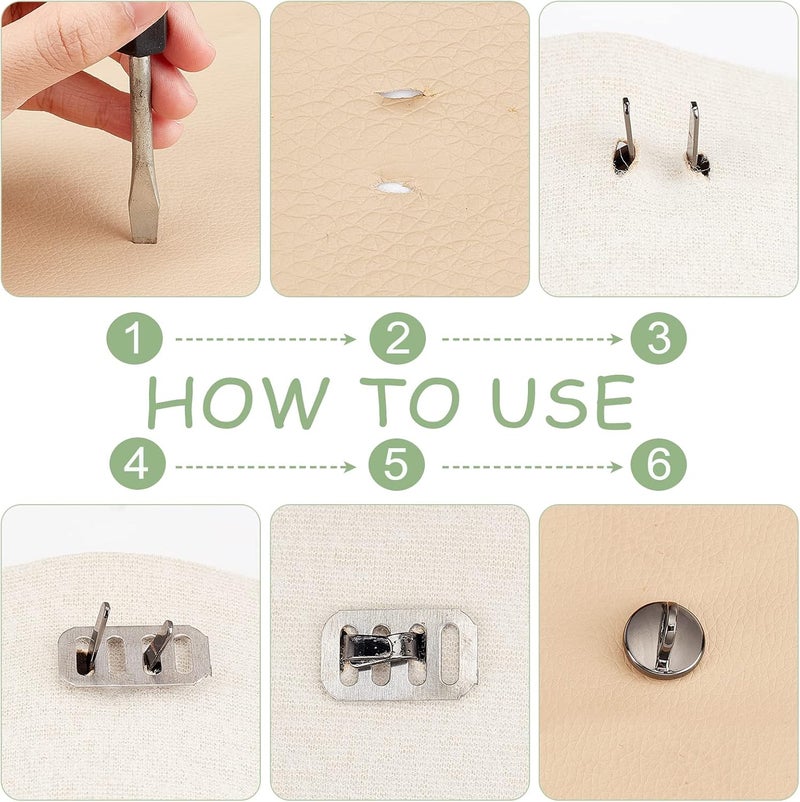 1
2
3
HOW TO USE
4
5
6