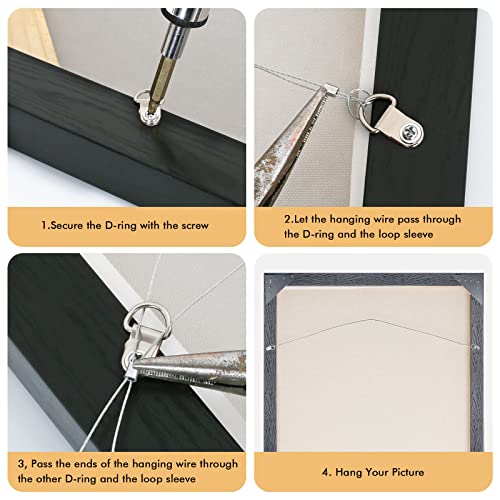 1.Secure the D-ring with the screw

2.Let the hanging wire pass through the D-ring and the loop sleeve

3, Pass the ends of the hanging wire through the other D-ring and the loop sleeve

4. Hang Your Picture